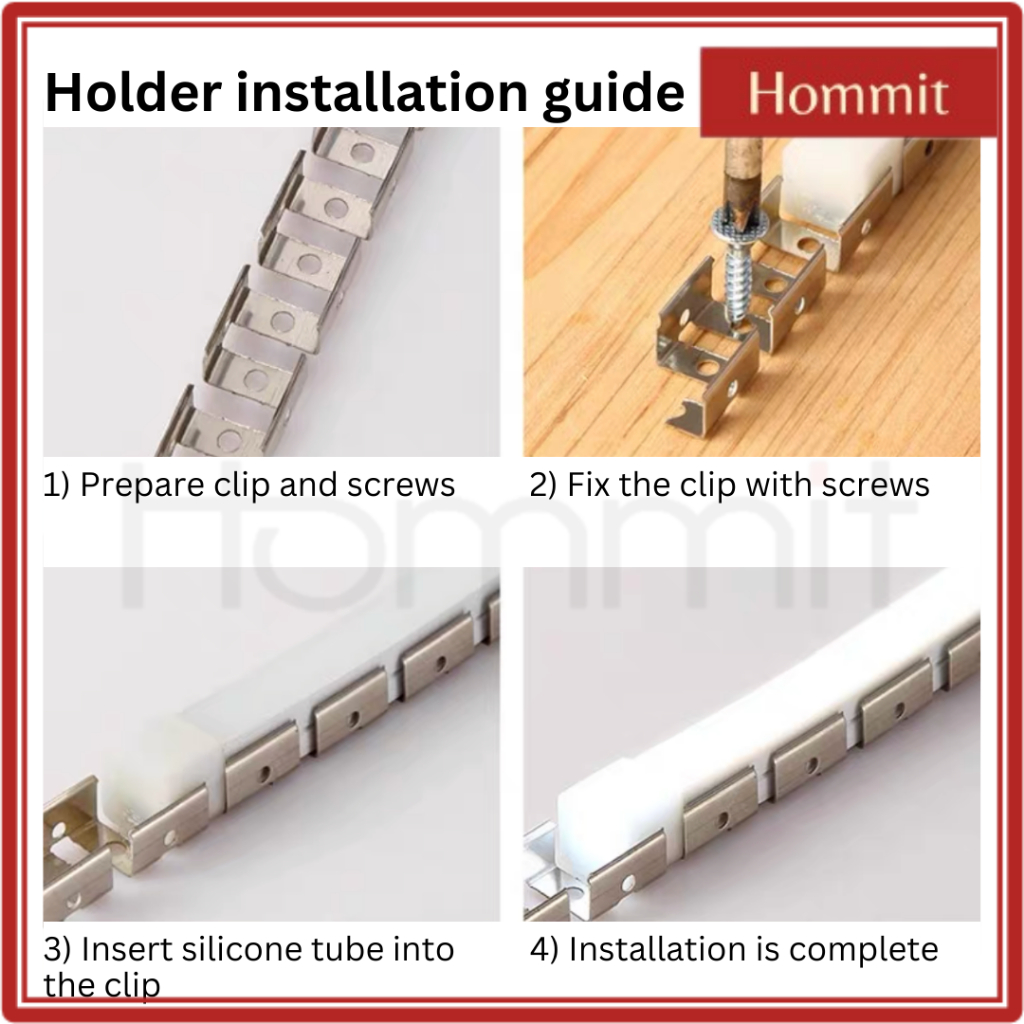 Holder installation guide

Hommit

1) Prepare clip and screws

2) Fix the clip with screws

Hommit

3) Insert silicone tube into the clip

4) Installation is complete