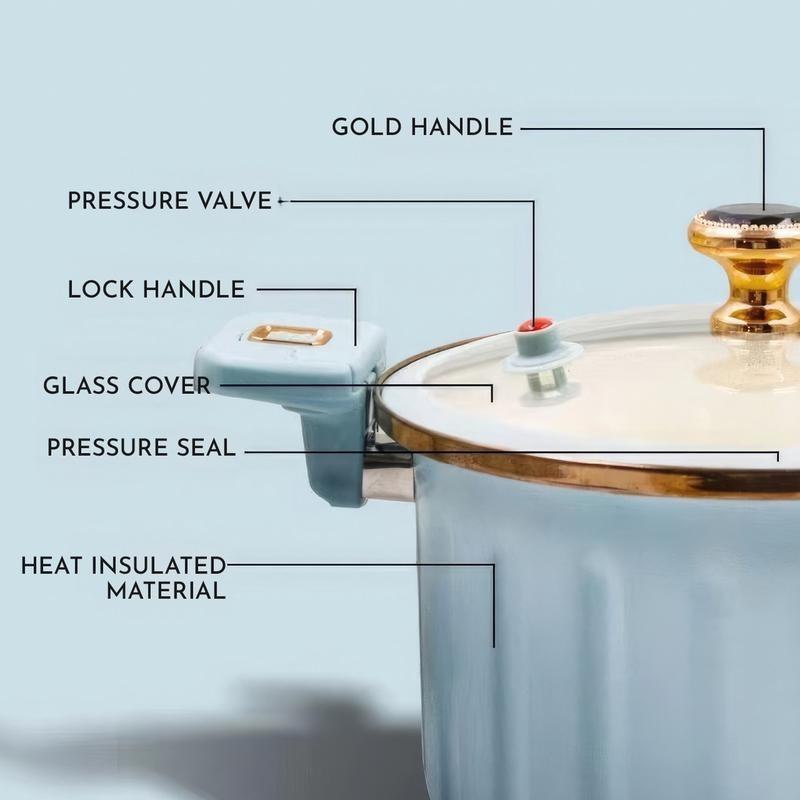 GOLD HANDLE

PRESSURE VALVE

LOCK HANDLE

GLASS COVER

PRESSURE SEAL

HEAT INSULATED MATERIAL