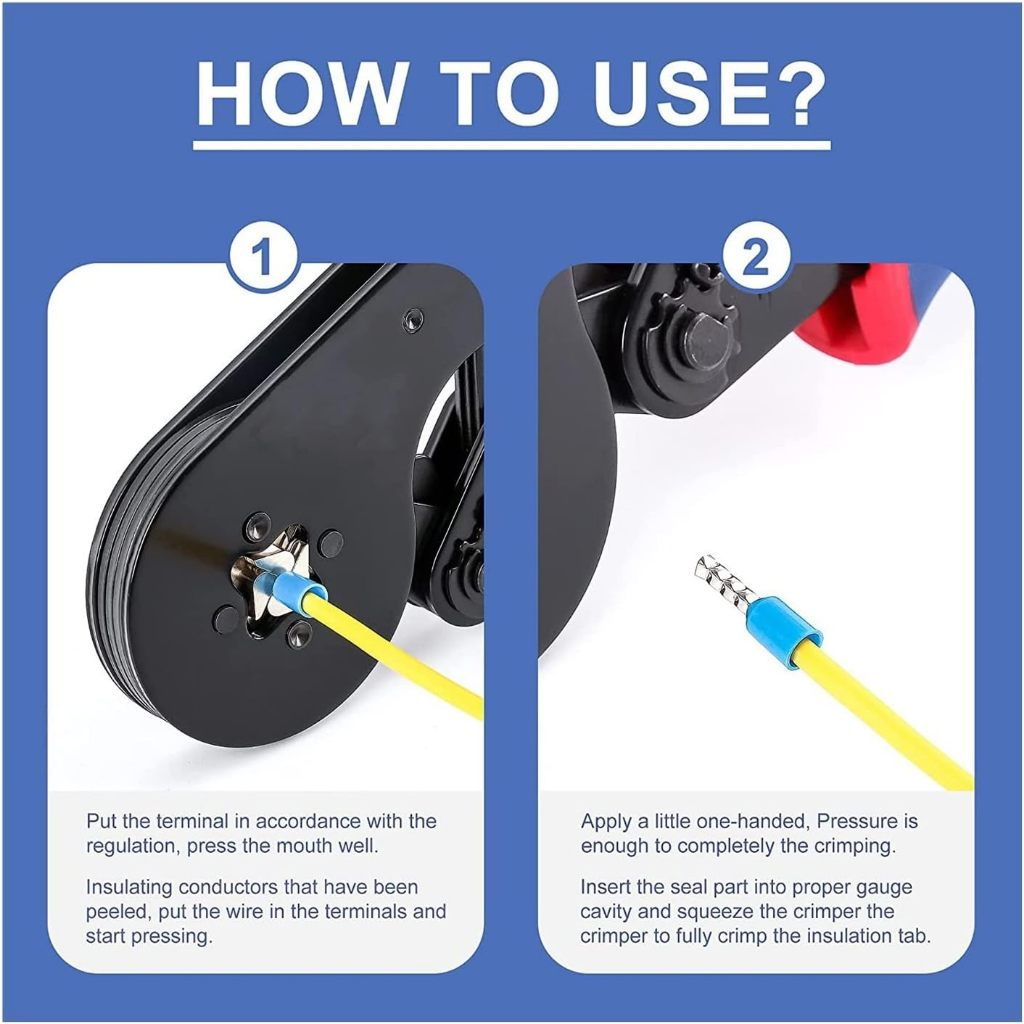 HOW TO USE?

1

Put the terminal in accordance with the regulation, press the mouth well.

Insulating conductors that have been peeled, put the wire in the terminals and start pressing.

2

Apply a little one-handed, Pressure is enough to completely the crimping.

Insert the seal part into proper gauge cavity and squeeze the crimper the crimper to fully crimp the insulation tab.