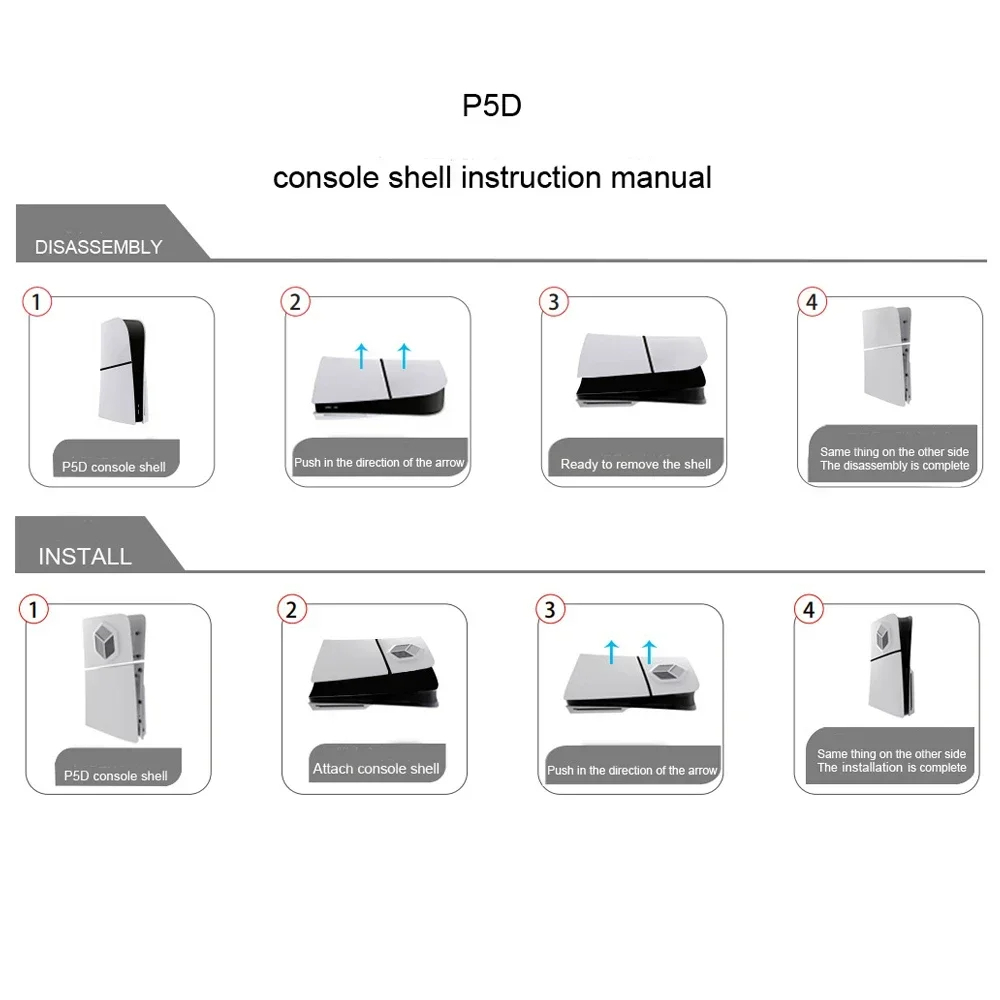 P5D

console shell instruction manual

DISASSEMBLY

1
P5D console shell

2
Push in the direction of the arrow

3
Ready to remove the shell

4
Same thing on the other side
The disassembly is complete

INSTALL

1
P5D console shell

2
Attach console shell

3
Push in the direction of the arrow

4
Same thing on the other side
The installation is complete