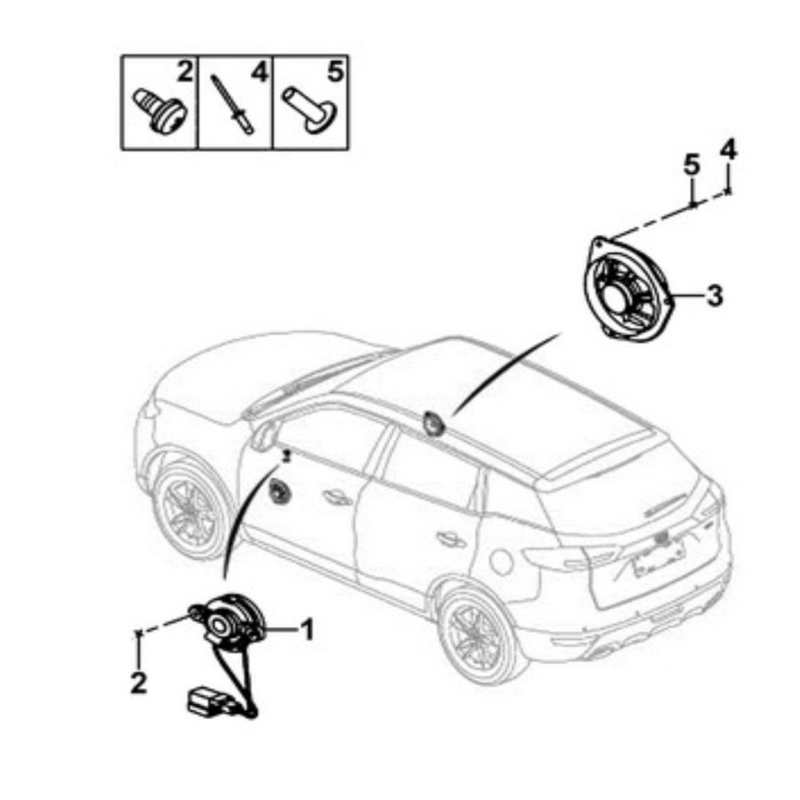 2 4 5

5 4

3

1

2