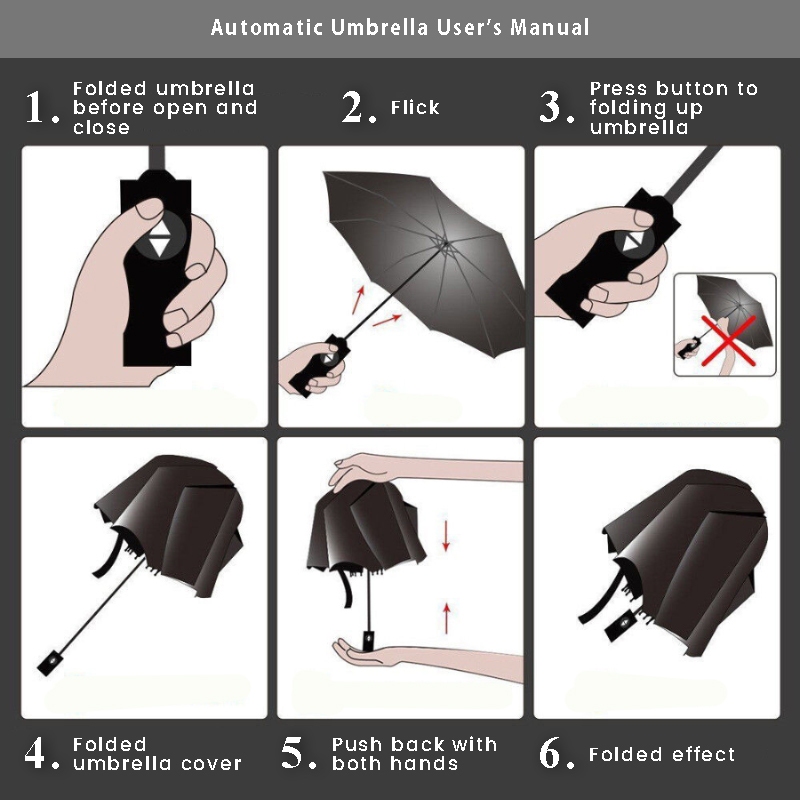 Automatic Umbrella User's Manual

1. Folded umbrella before open and close

2. Flick

3. Press button to folding up umbrella

4. Folded umbrella cover

5. Push back with both hands

6. Folded effect