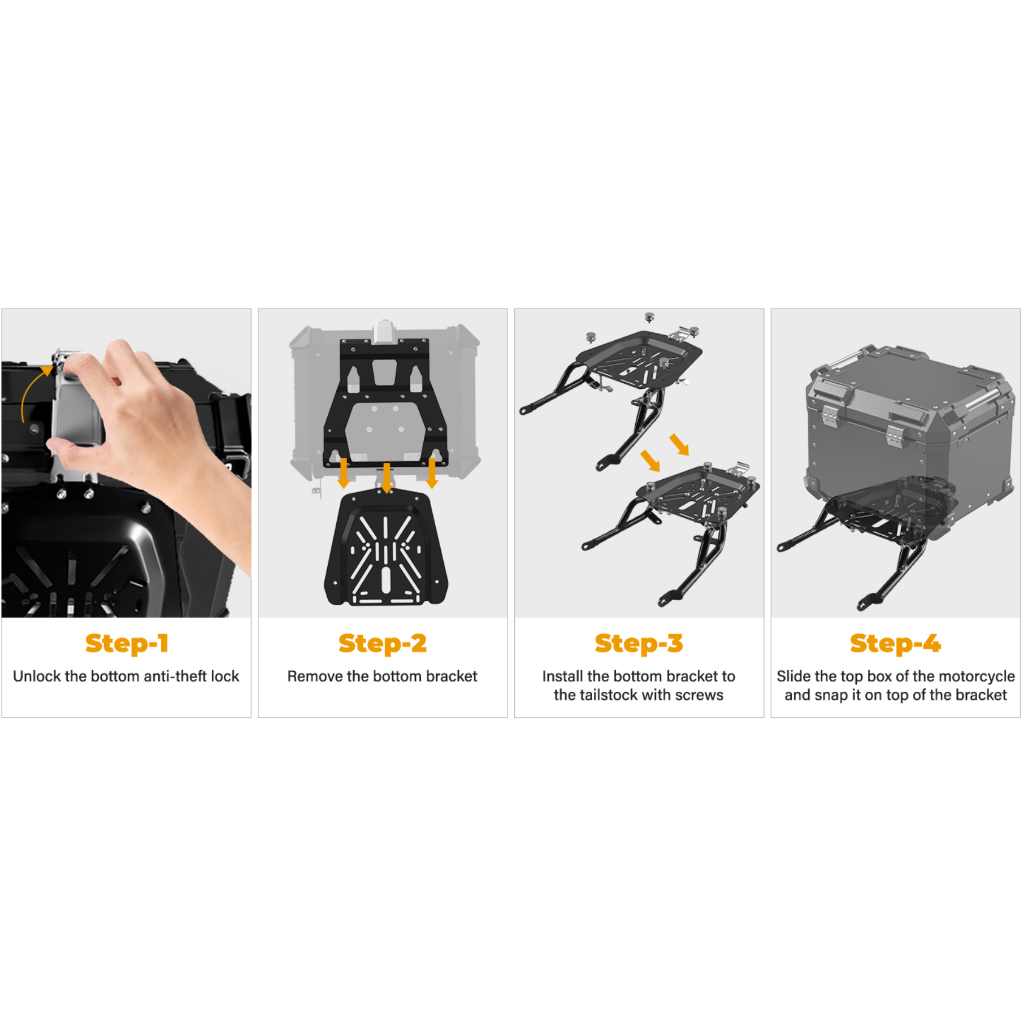 Step-1
Unlock the bottom anti-theft lock

Step-2
Remove the bottom bracket

Step-3
Install the bottom bracket to the tailstock with screws

Step-4
Slide the top box of the motorcycle and snap it on top of the bracket