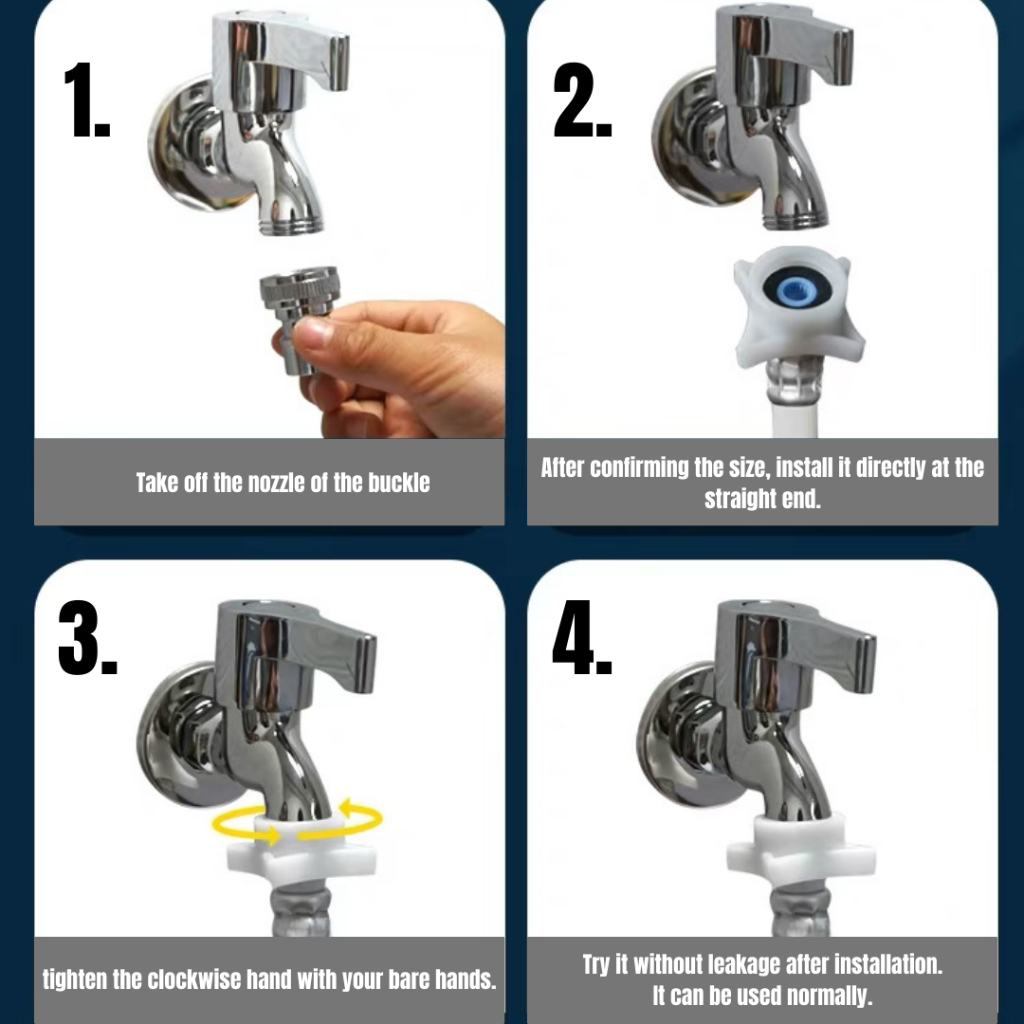 1.

Take off the nozzle of the buckle

2.

After confirming the size, install it directly at the straight end.

3.

tighten the clockwise hand with your bare hands.

4.

Try it without leakage after installation. It can be used normally.