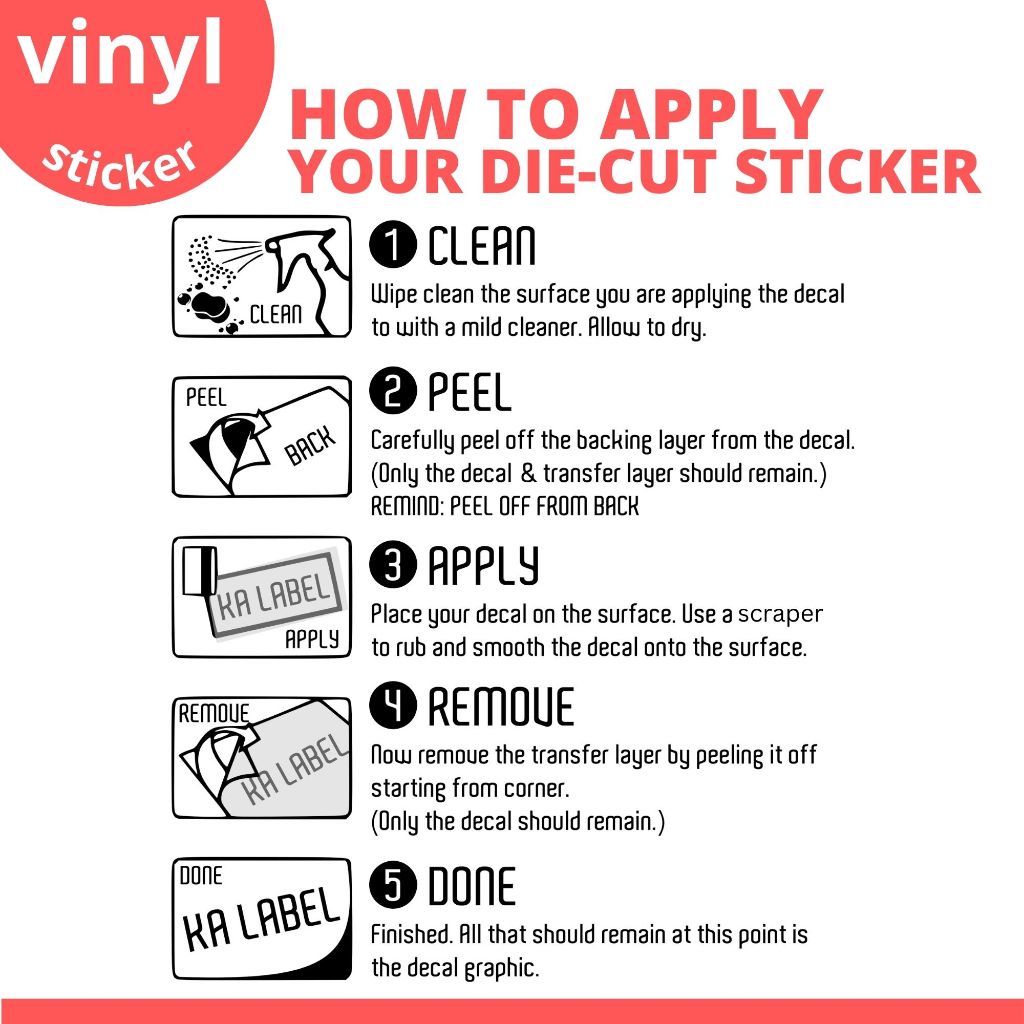 vinyl
sticker

HOW TO APPLY
YOUR DIE-CUT STICKER

CLEAN

1 CLEAN
Wipe clean the surface you are applying the decal to with a mild cleaner. Allow to dry.

PEEL
BACK

2 PEEL
Carefully peel off the backing layer from the decal. (Only the decal & transfer layer should remain.)
REMIND: PEEL OFF FROM BACK

KA LABEL
APPLY

3 APPLY
Place your decal on the surface. Use a scraper to rub and smooth the decal onto the surface.

REMOVE
KA LABEL

4 REMOVE
Now remove the transfer layer by peeling it off starting from corner.
(Only the decal should remain.)

DONE
KA LABEL

5 DONE
Finished. All that should remain at this point is the decal graphic.