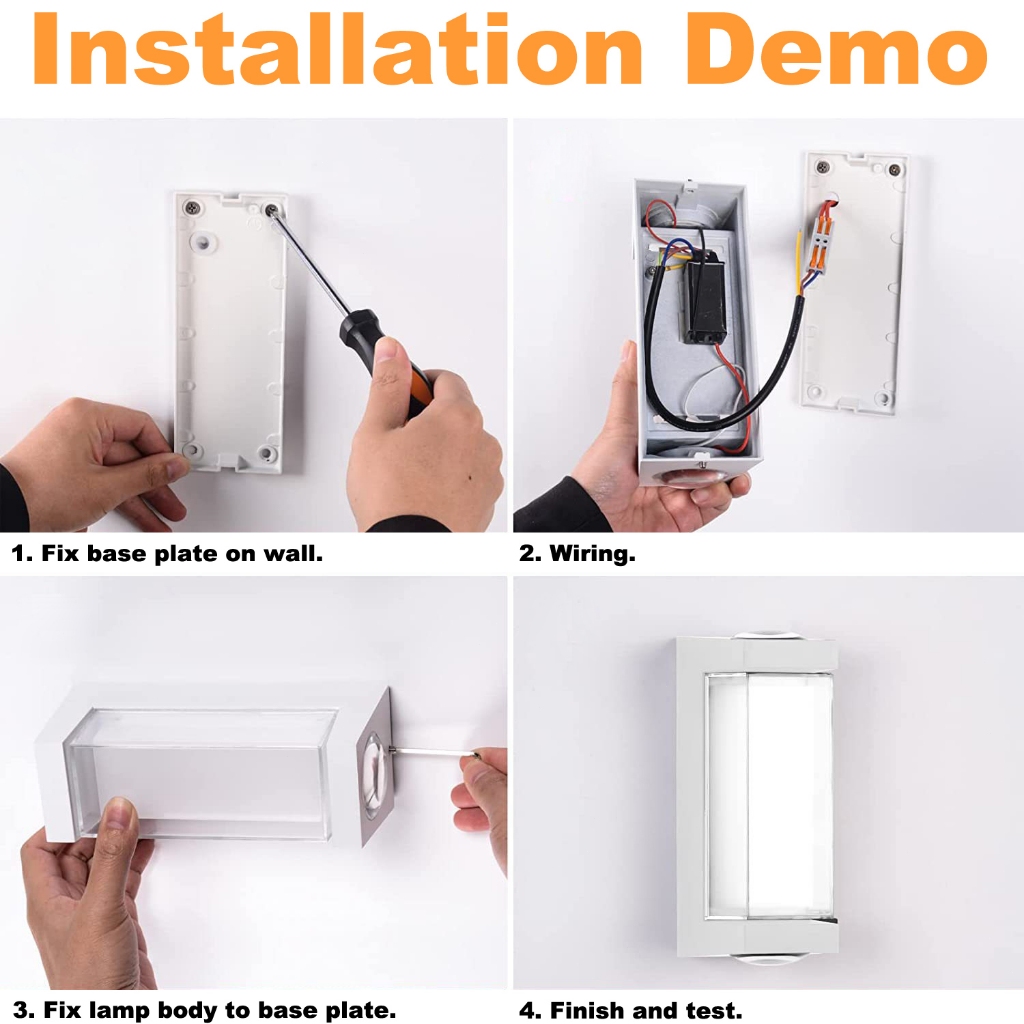 Installation Demo

1. Fix base plate on wall.

2. Wiring.

3. Fix lamp body to base plate.

4. Finish and test.