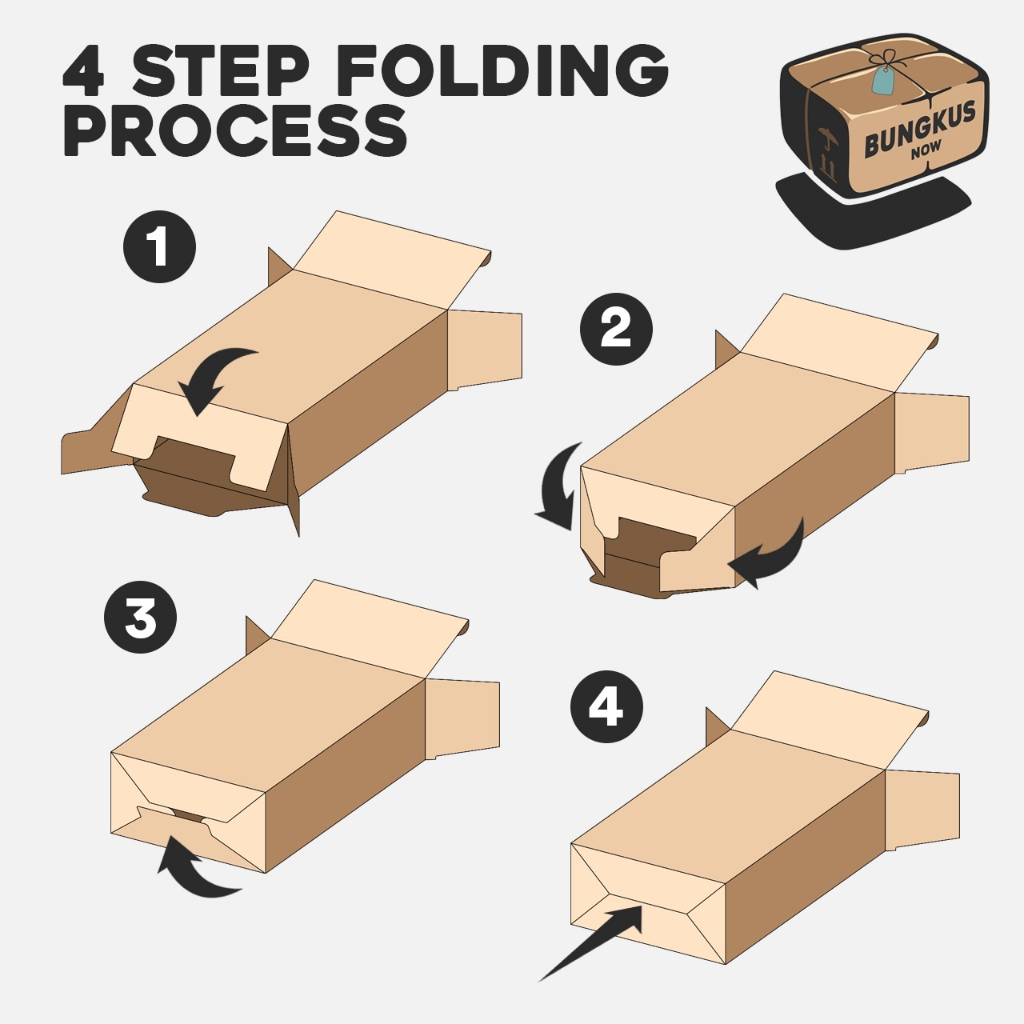 4 STEP FOLDING PROCESS

BUNGKUS NOW

1

2

3

4