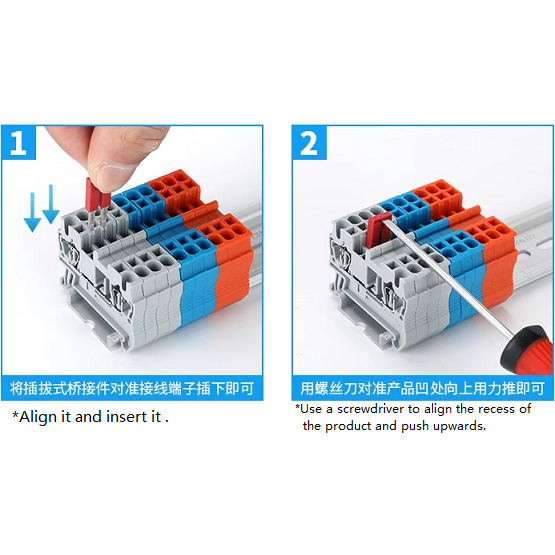 1

将插拔式桥接件对准接线端子插下即可

*Align it and insert it .

2

用螺丝刀对准产品凹处向上用力推即可

*Use a screwdriver to align the recess of the product and push upwards.