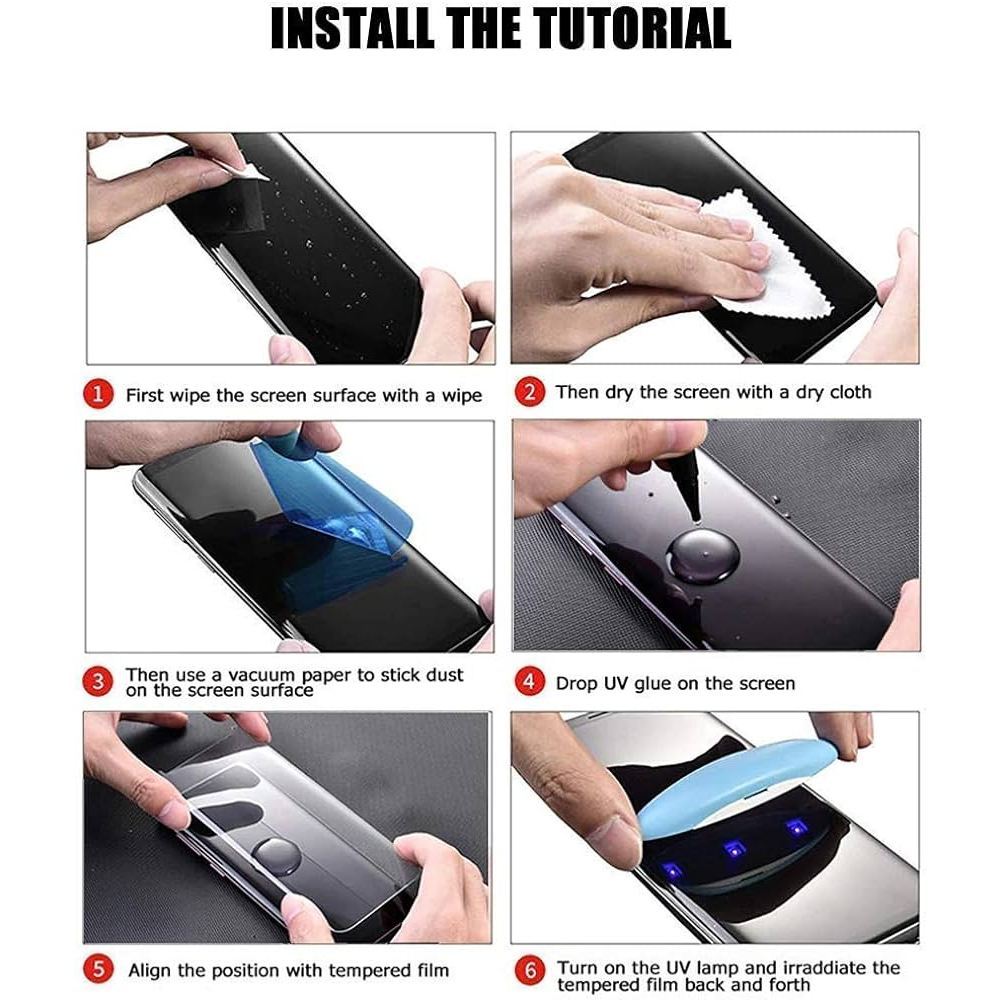 INSTALL THE TUTORIAL

1 First wipe the screen surface with a wipe

2 Then dry the screen with a dry cloth

3 Then use a vacuum paper to stick dust on the screen surface

4 Drop UV glue on the screen

5 Align the position with tempered film

6 Turn on the UV lamp and irraddiate the tempered film back and forth