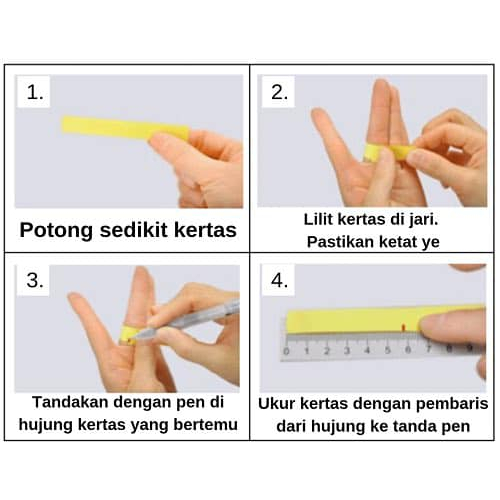 1.

Potong sedikit kertas

2.

Lilit kertas di jari. Pastikan ketat ye

3.

Tandakan dengan pen di hujung kertas yang bertemu

4.

0 1 2 3 4 5 6 7 8 9

Ukur kertas dengan pembaris dari hujung ke tanda pen