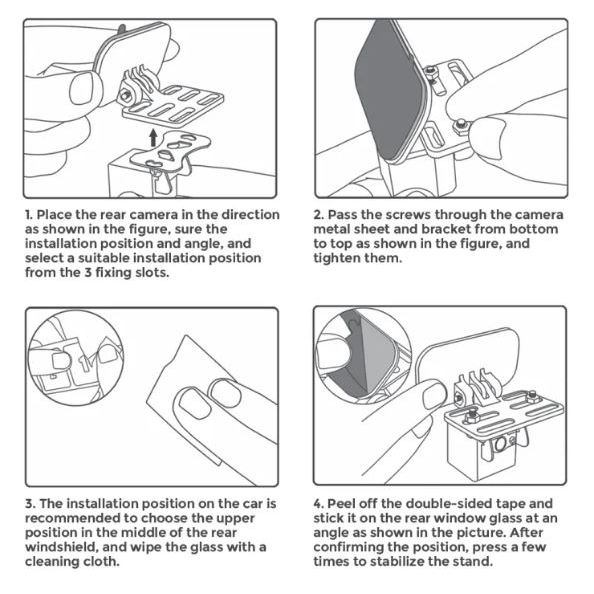 1. Place the rear camera in the direction as shown in the figure, sure the installation position and angle, and select a suitable installation position from the 3 fixing slots.

2. Pass the screws through the camera metal sheet and bracket from bottom to top as shown in the figure, and tighten them.

3. The installation position on the car is recommended to choose the upper position in the middle of the rear windshield, and wipe the glass with a cleaning cloth.

4. Peel off the double-sided tape and stick it on the rear window glass at an angle as shown in the picture. After confirming the position, press a few times to stabilize the stand.