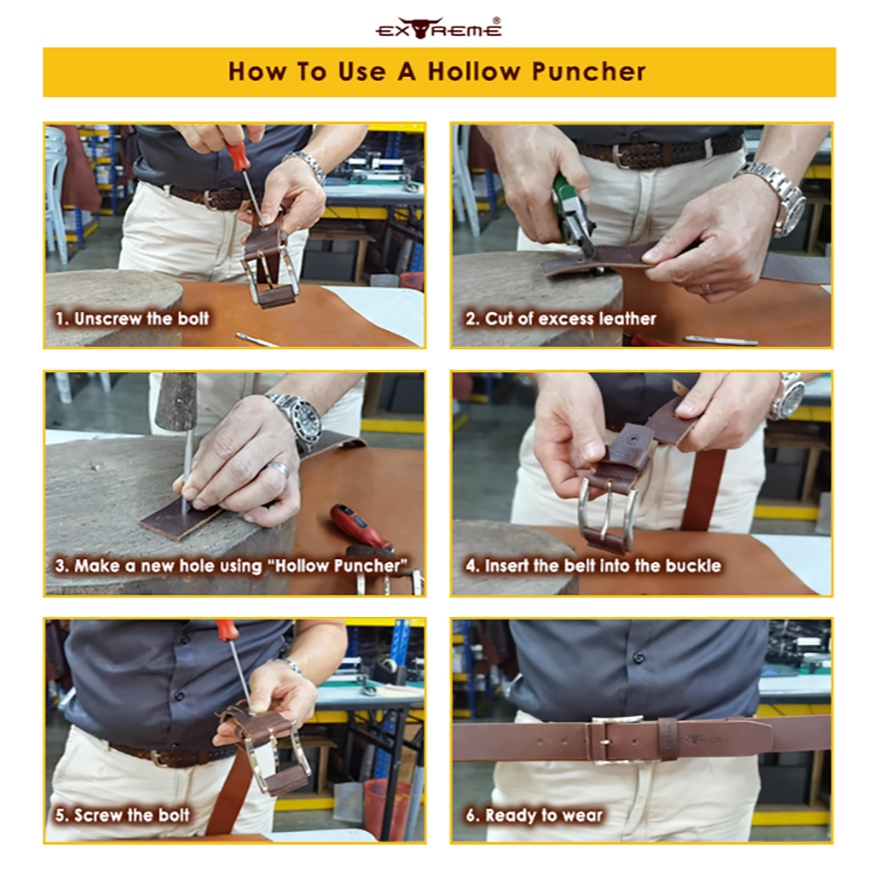 EXTREME®

How To Use A Hollow Puncher

1. Unscrew the bolt

2. Cut of excess leather

3. Make a new hole using "Hollow Puncher"

4. Insert the belt into the buckle

5. Screw the bolt

6. Ready to wear