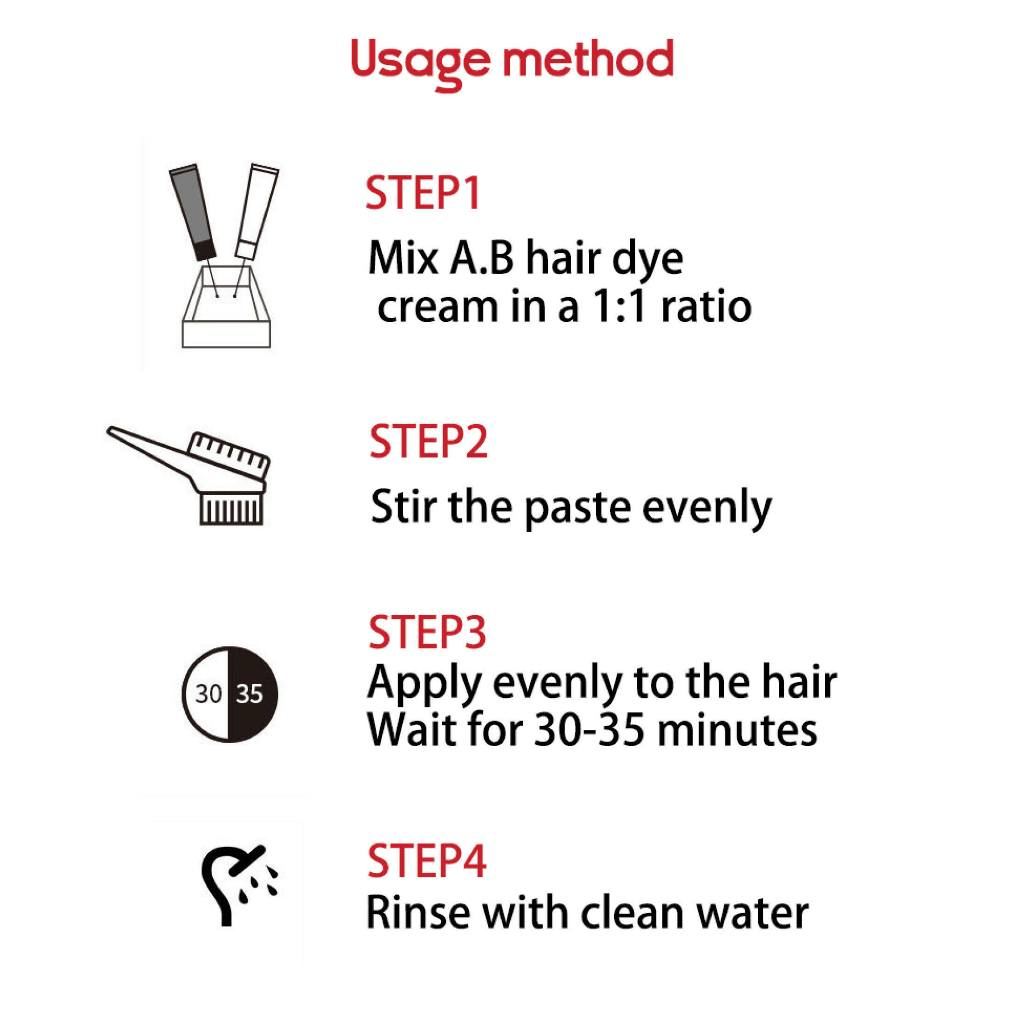 Usage method

STEP1
Mix A.B hair dye cream in a 1:1 ratio

STEP2
Stir the paste evenly

30 35

STEP3
Apply evenly to the hair
Wait for 30-35 minutes

STEP4
Rinse with clean water