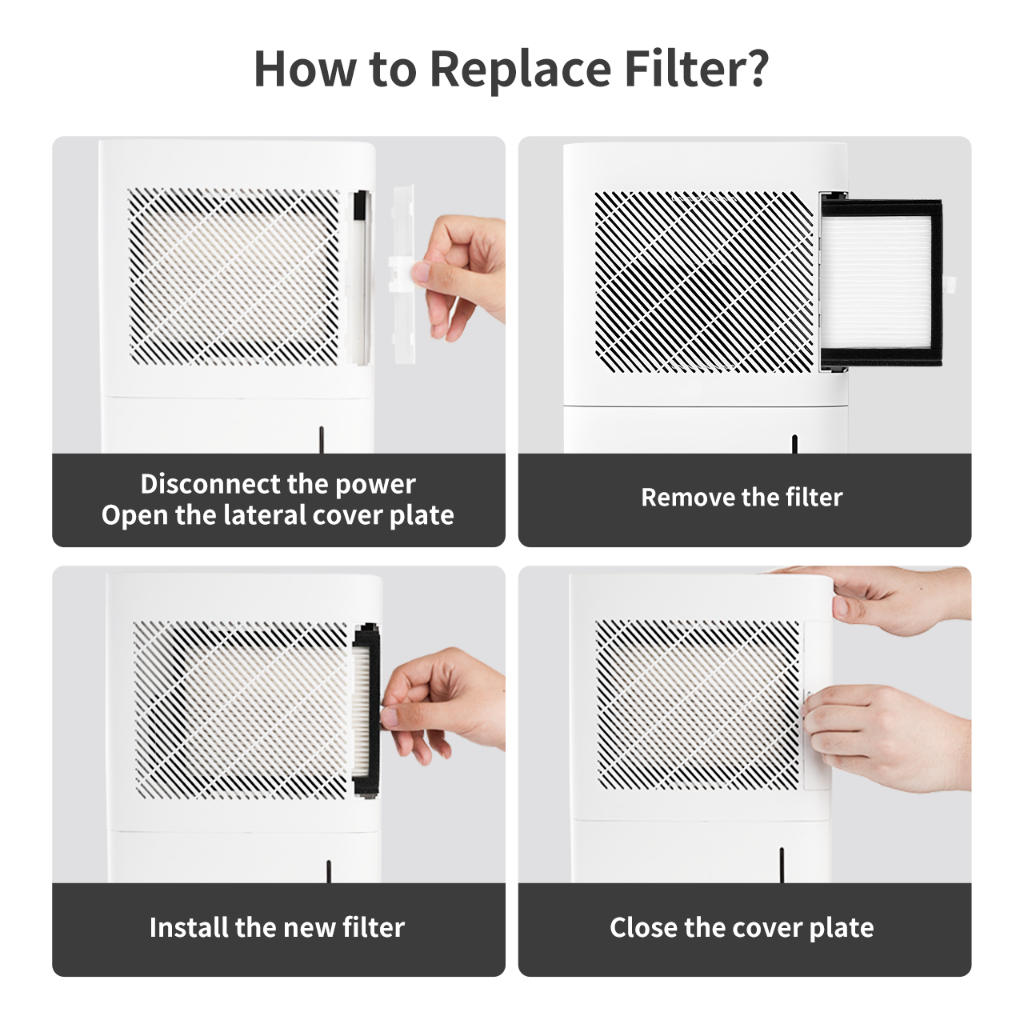 How to Replace Filter?

Disconnect the power
Open the lateral cover plate

Remove the filter

Install the new filter

Close the cover plate