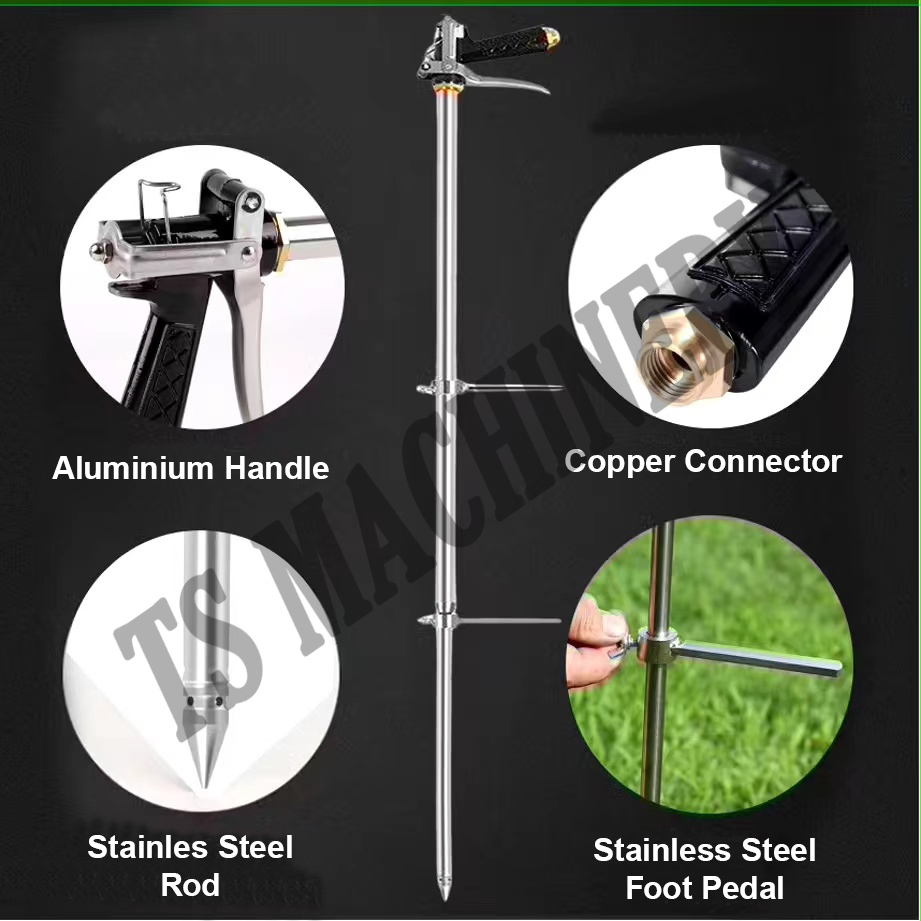 TS MACHINERY

Aluminium Handle

Copper Connector

Stainles Steel Rod

Stainless Steel Foot Pedal