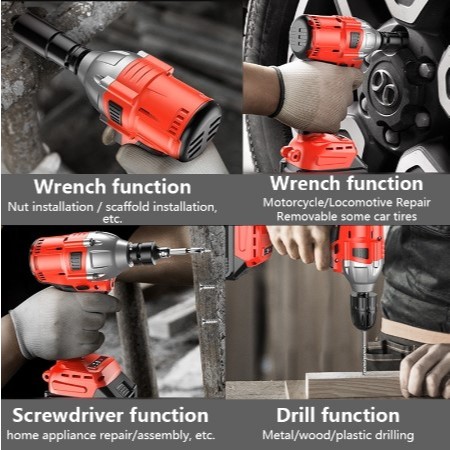 Wrench function
Nut installation / scaffold installation, etc.

Wrench function
Motorcycle/Locomotive Repair
Removable some car tires

Screwdriver function
home appliance repair/assembly, etc.

Drill function
Metal/wood/plastic drilling