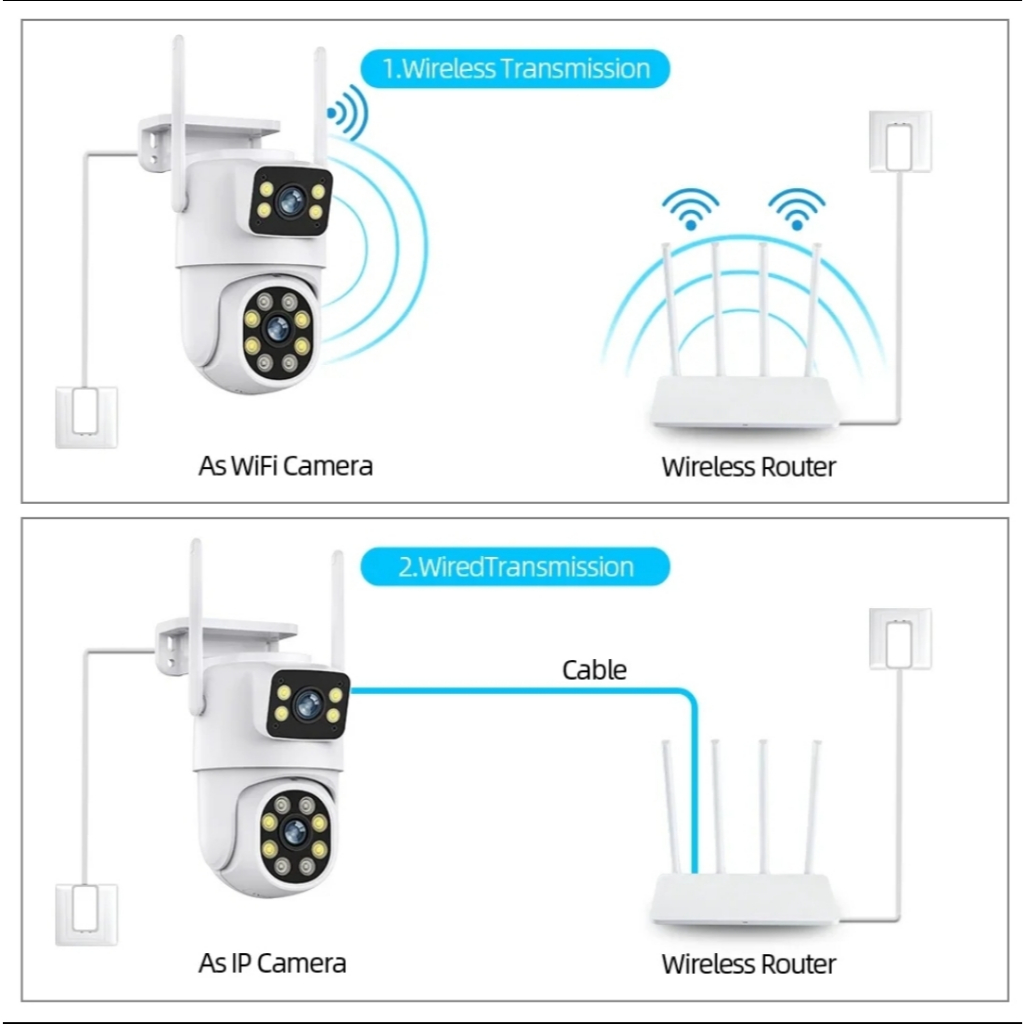 1.Wireless Transmission

As WiFi Camera

Wireless Router

2.WiredTransmission

Cable

As IP Camera

Wireless Router