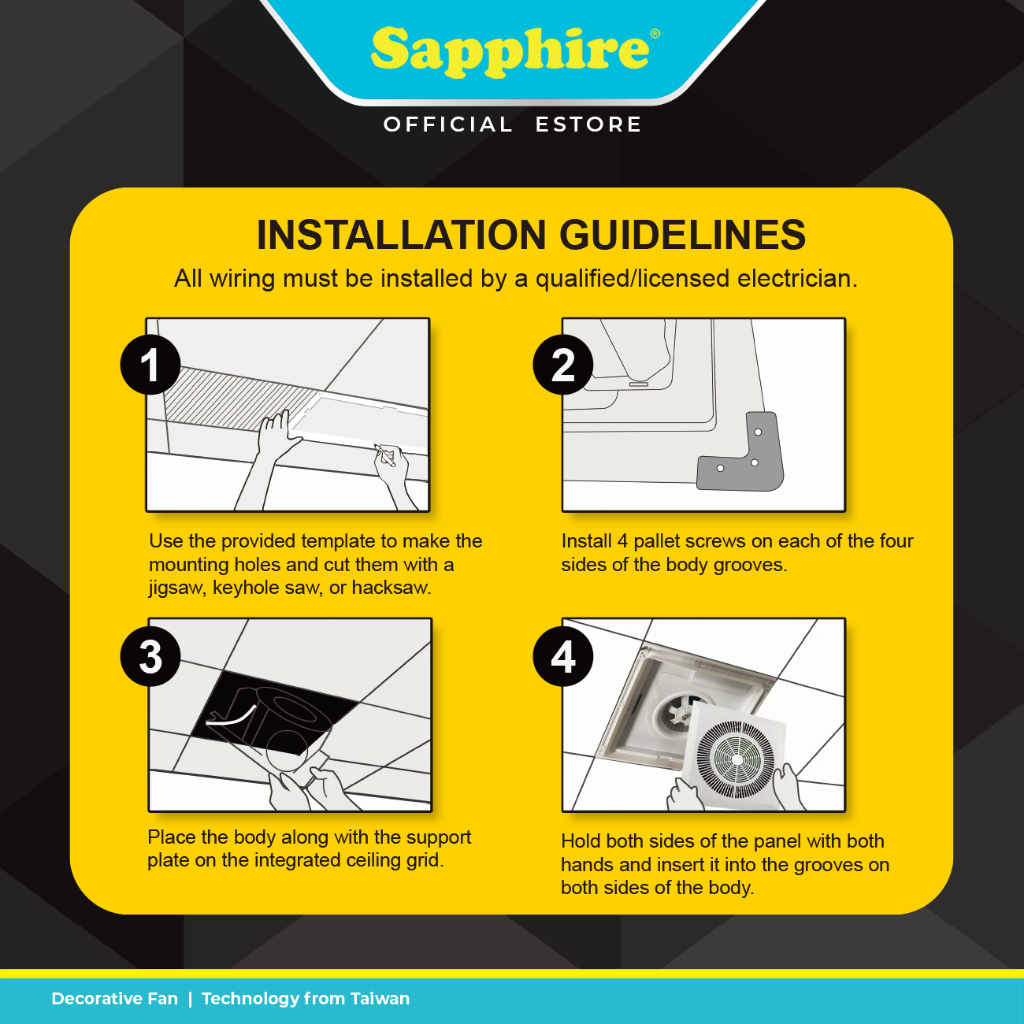 Sapphire®

OFFICIAL ESTORE

INSTALLATION GUIDELINES

All wiring must be installed by a qualified/licensed electrician.

1

Use the provided template to make the mounting holes and cut them with a jigsaw, keyhole saw, or hacksaw.

2

Install 4 pallet screws on each of the four sides of the body grooves.

3

Place the body along with the support plate on the integrated ceiling grid.

4

Hold both sides of the panel with both hands and insert it into the grooves on both sides of the body.

Decorative Fan | Technology from Taiwan