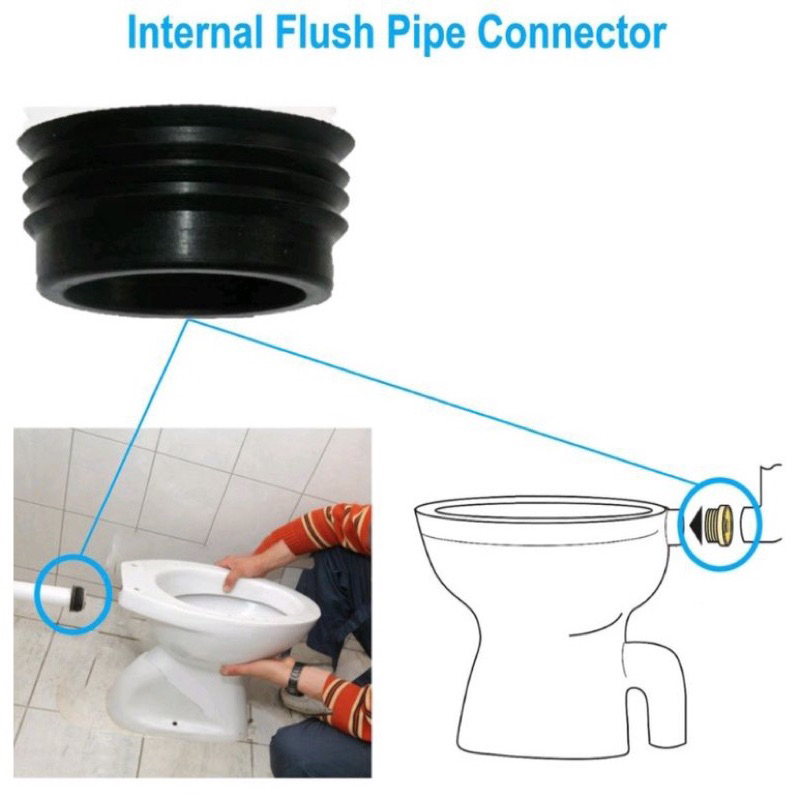 Internal Flush Pipe Connector