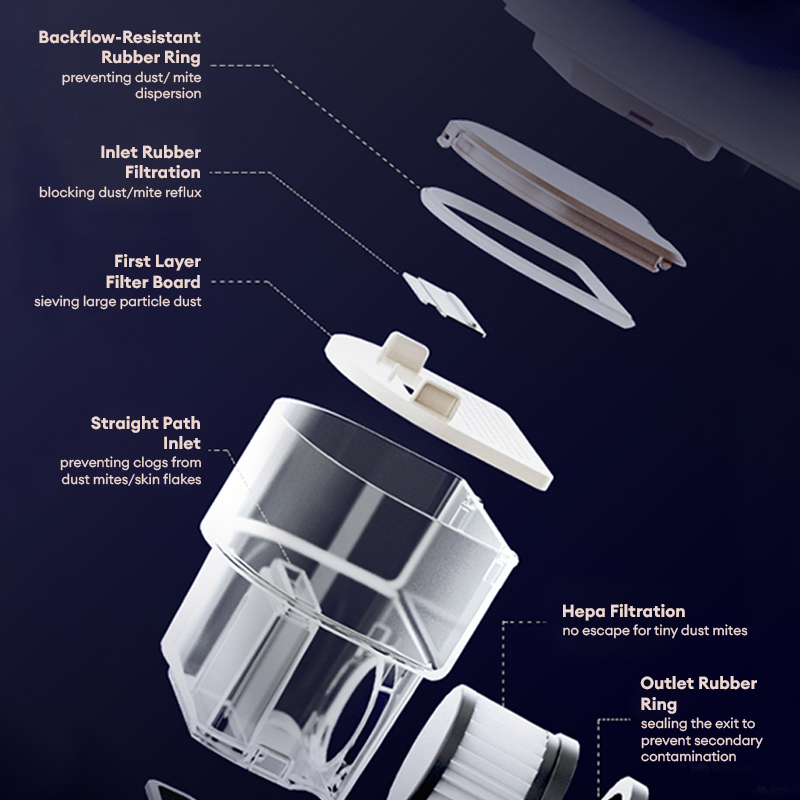 Backflow-Resistant Rubber Ring
preventing dust/ mite dispersion

Inlet Rubber Filtration
blocking dust/mite reflux

First Layer Filter Board
sieving large particle dust

Straight Path Inlet
preventing clogs from dust mites/skin flakes

Hepa Filtration
no escape for tiny dust mites

Outlet Rubber Ring
sealing the exit to prevent secondary contamination