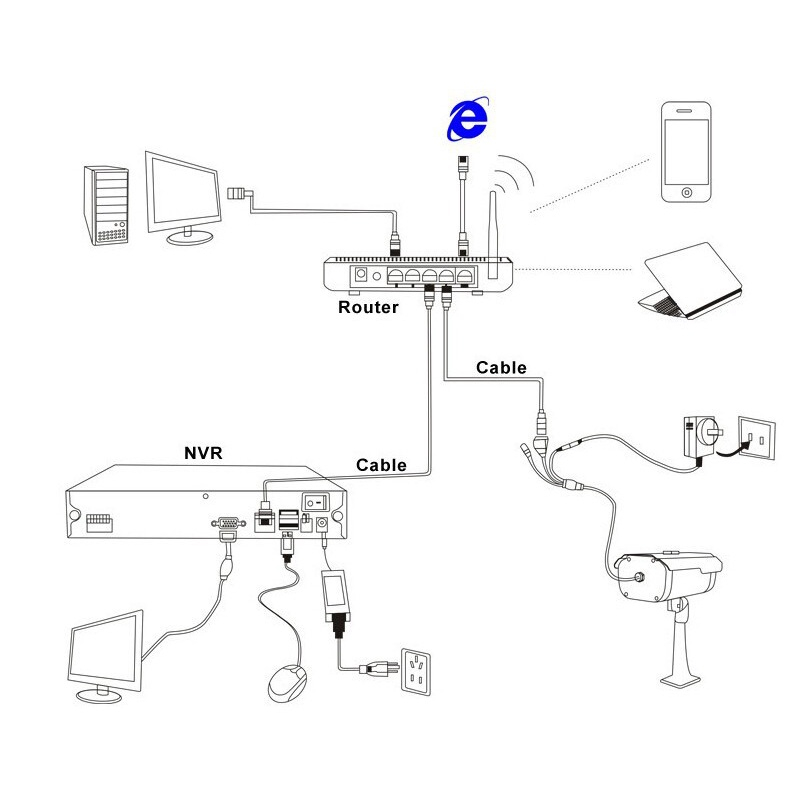 Router

Cable

NVR

Cable