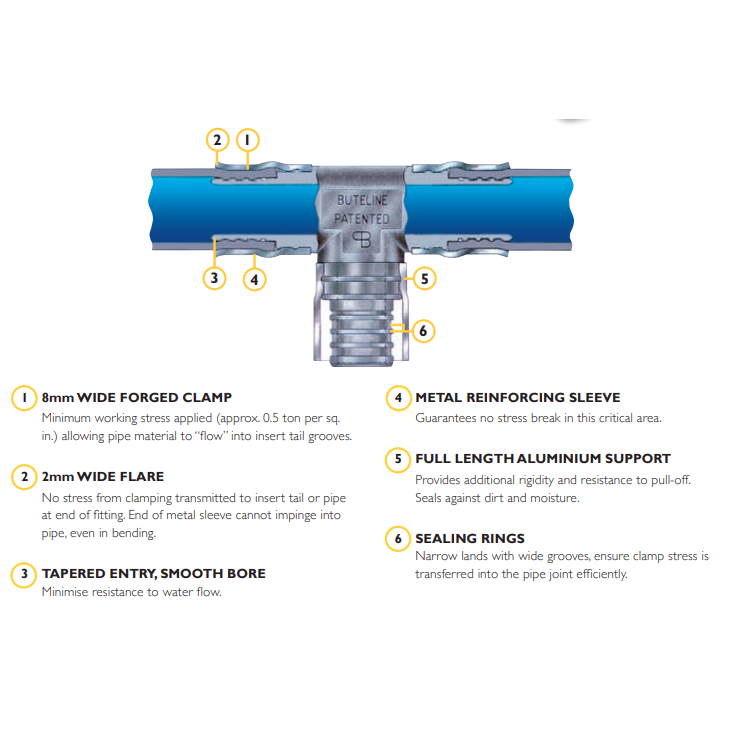 2 1

BUTELINE
PATENTED

3 4

5

6

1 8mm WIDE FORGED CLAMP
Minimum working stress applied (approx. 0.5 ton per sq. in.) allowing pipe material to "flow" into insert tail grooves.

2 2mm WIDE FLARE
No stress from clamping transmitted to insert tail or pipe at end of fitting. End of metal sleeve cannot impinge into pipe, even in bending.

3 TAPERED ENTRY, SMOOTH BORE
Minimise resistance to water flow.

4 METAL REINFORCING SLEEVE
Guarantees no stress break in this critical area.

5 FULL LENGTH ALUMINIUM SUPPORT
Provides additional rigidity and resistance to pull-off. Seals against dirt and moisture.

6 SEALING RINGS
Narrow lands with wide grooves, ensure clamp stress is transferred into the pipe joint efficiently.