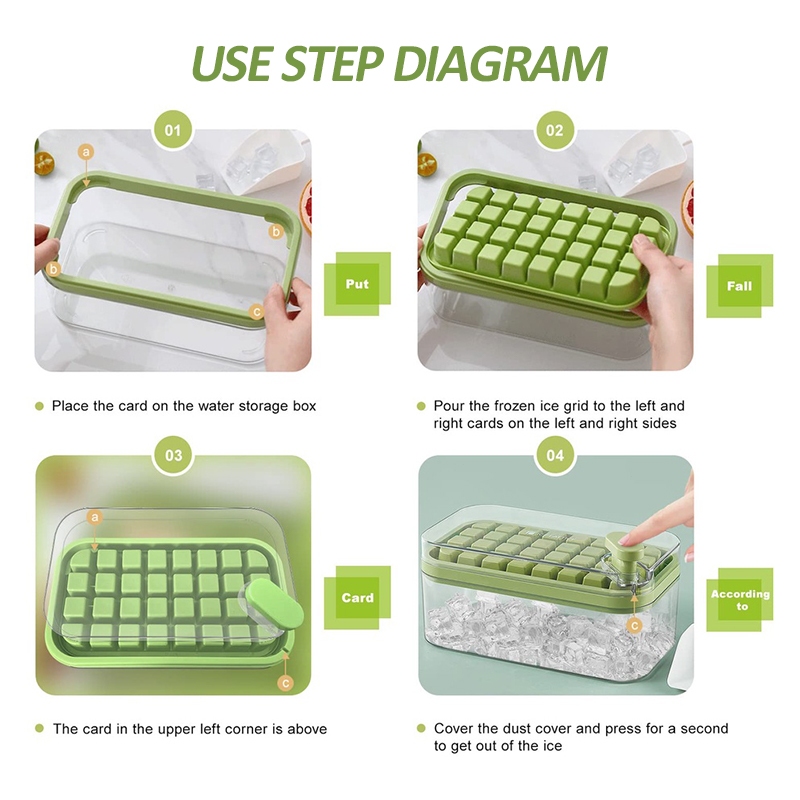 USE STEP DIAGRAM

01

a

b

b

c

Put

Place the card on the water storage box

02

Fall

Pour the frozen ice grid to the left and right cards on the left and right sides

03

a

c

Card

The card in the upper left corner is above

04

c

According to

Cover the dust cover and press for a second to get out of the ice