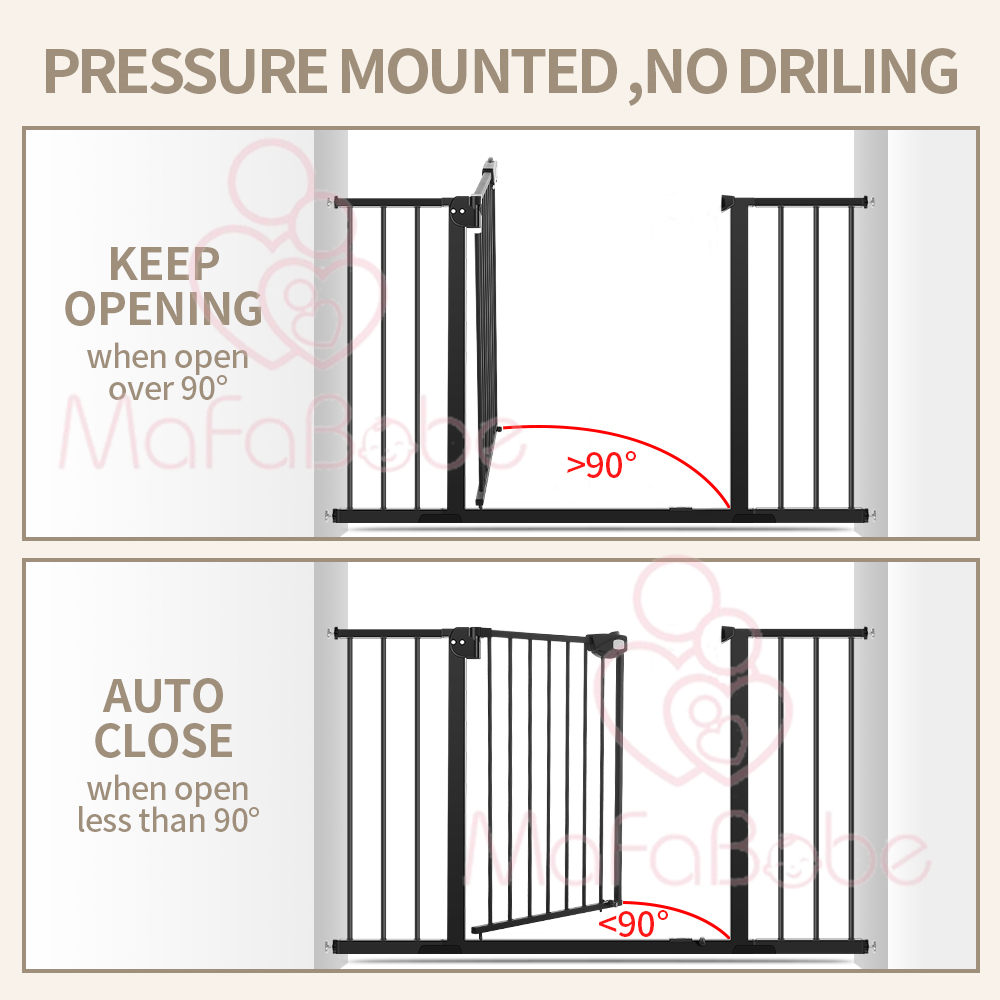 PRESSURE MOUNTED ,NO DRILING

KEEP OPENING
when open over 90°

MaFaBebe

>90°

AUTO CLOSE
when open less than 90°

MaFaBebe

<90°