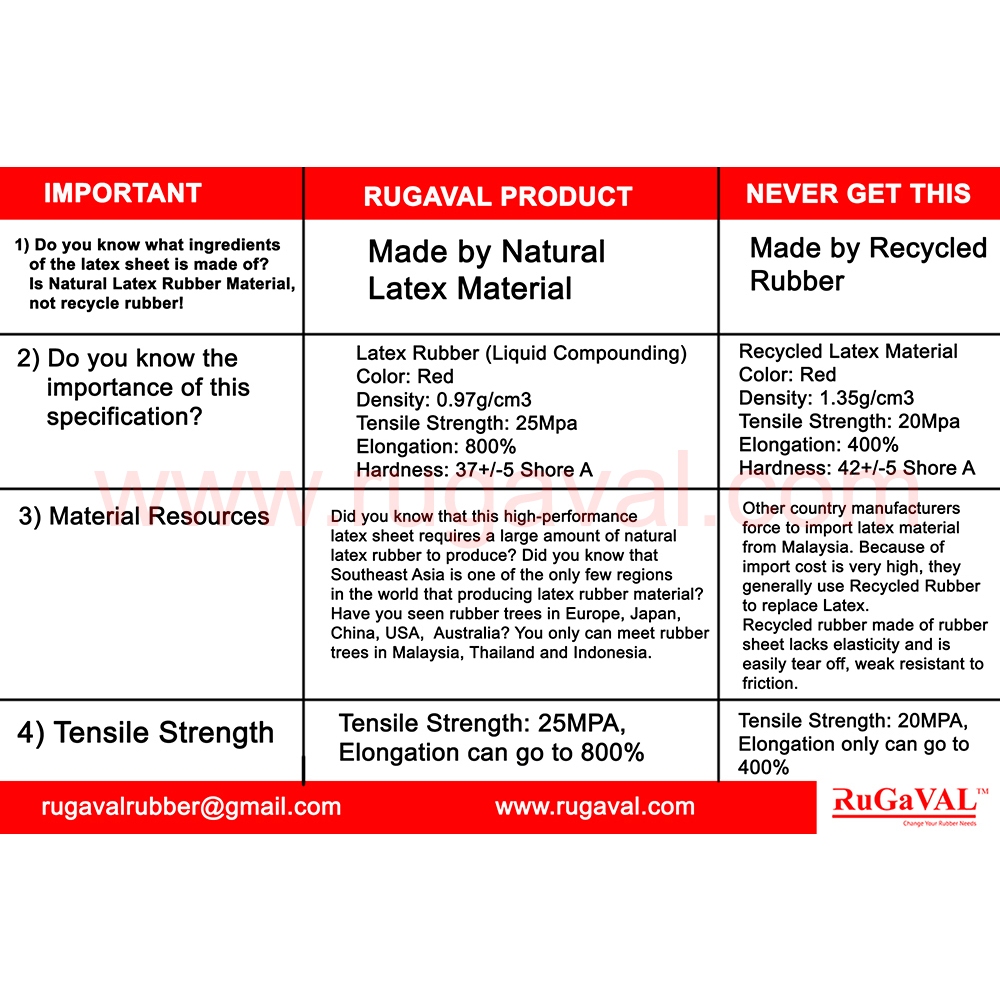 | IMPORTANT | RUGAVAL PRODUCT | NEVER GET THIS |
|---|---|---|
| 1) Do you know what ingredients of the latex sheet is made of? Is Natural Latex Rubber Material, not recycle rubber! | Made by Natural Latex Material | Made by Recycled Rubber |
| 2) Do you know the importance of this specification? | Latex Rubber (Liquid Compounding) Color: Red Density: 0.97g/cm3 Tensile Strength: 25Mpa Elongation: 800% Hardness: 37+/-5 Shore A | Recycled Latex Material Color: Red Density: 1.35g/cm3 Tensile Strength: 20Mpa Elongation: 400% Hardness: 42+/-5 Shore A |
| 3) Material Resources | Did you know that this high-performance latex sheet requires a large amount of natural latex rubber to produce? Did you know that Southeast Asia is one of the only few regions in the world that producing latex rubber material? Have you seen rubber trees in Europe, Japan, China, USA, Australia? You only can meet rubber trees in Malaysia, Thailand and Indonesia. | Other country manufacturers force to import latex material from Malaysia. Because of import cost is very high, they generally use Recycled Rubber to replace Latex. Recycled rubber made of rubber sheet lacks elasticity and is easily tear off, weak resistant to friction. |
| 4) Tensile Strength | Tensile Strength: 25MPA, Elongation can go to 800% | Tensile Strength: 20MPA, Elongation only can go to 400% |

www.rugaval.com

rugavalrubber@gmail.com www.rugaval.com

RuGaVAL™
Change Your Rubber Needs