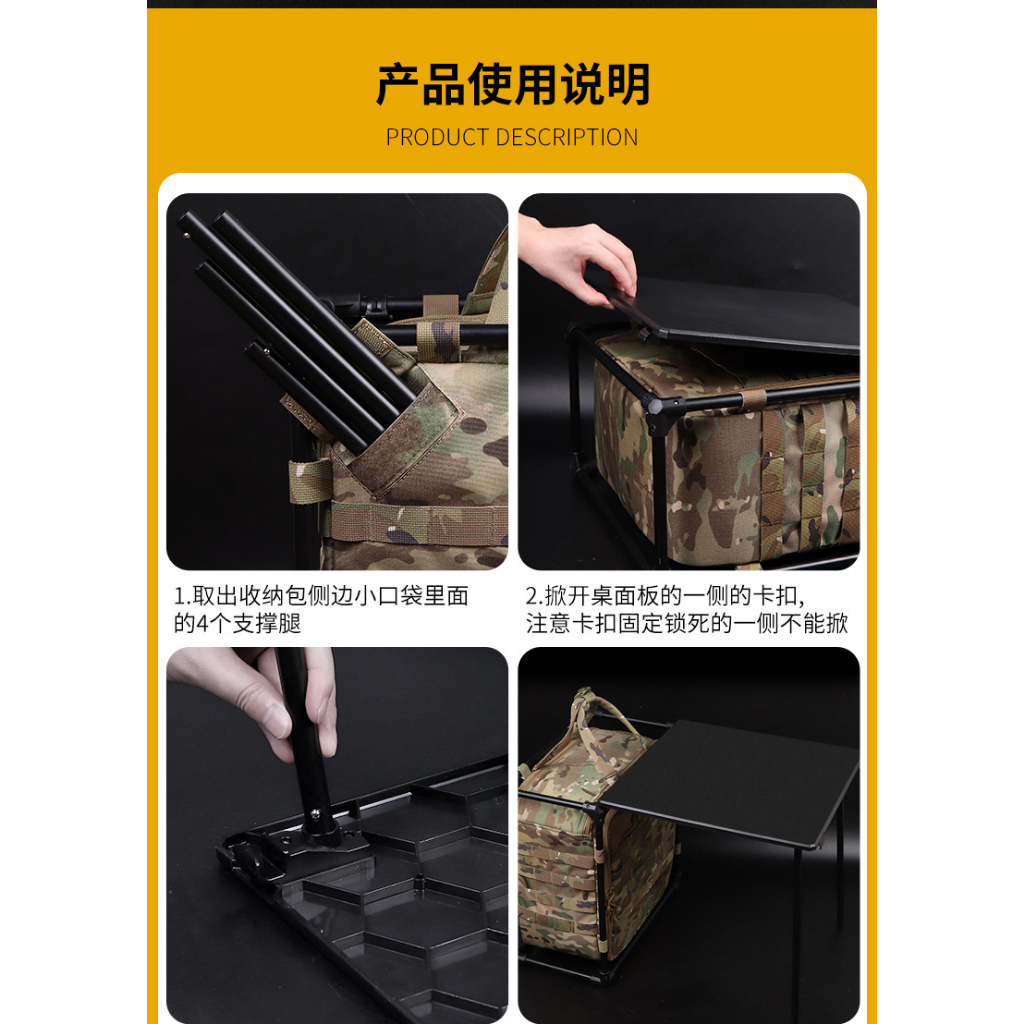 产品使用说明
PRODUCT DESCRIPTION

1.取出收纳包侧边小口袋里面的4个支撑腿

2.掀开桌面板的一侧的卡扣,注意卡扣固定锁死的一侧不能掀