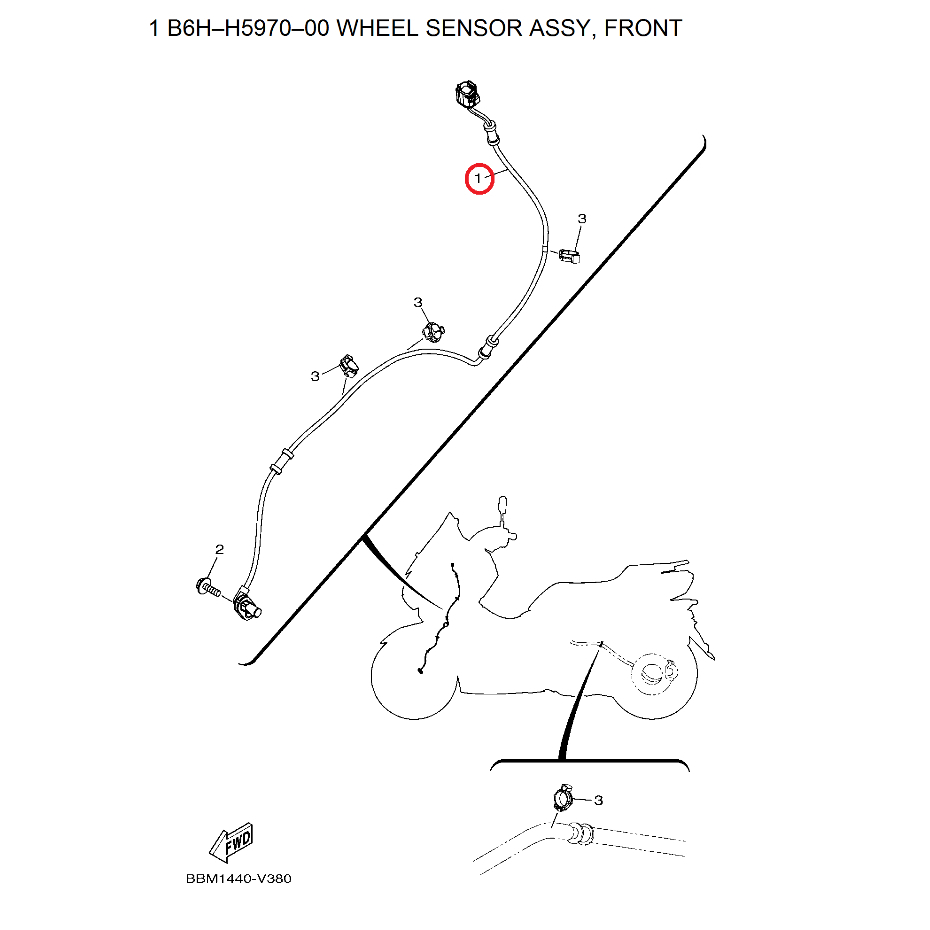 1 B6H–H5970–00 WHEEL SENSOR ASSY, FRONT

1

3

3

3

2

3

FWD

BBM1440-V380