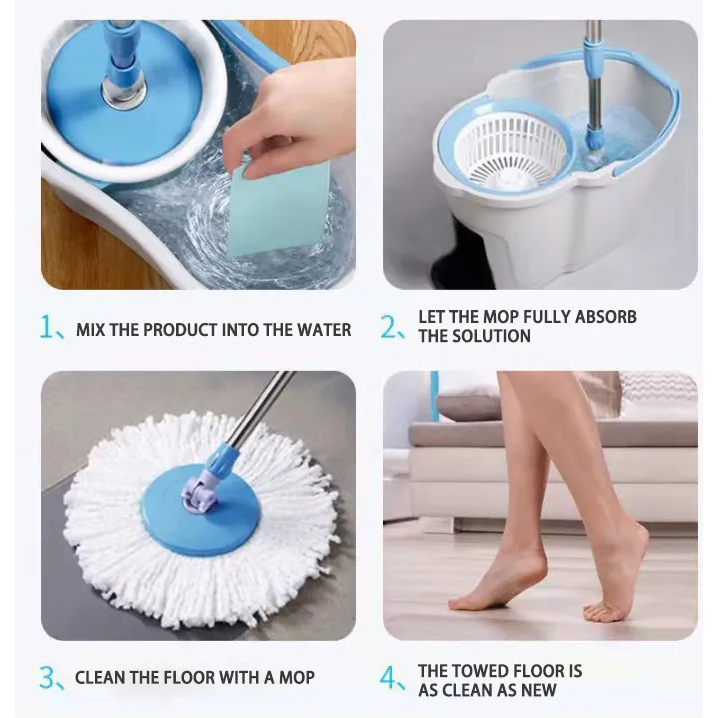 1、MIX THE PRODUCT INTO THE WATER

2、LET THE MOP FULLY ABSORB THE SOLUTION

3、CLEAN THE FLOOR WITH A MOP

4、THE TOWED FLOOR IS AS CLEAN AS NEW