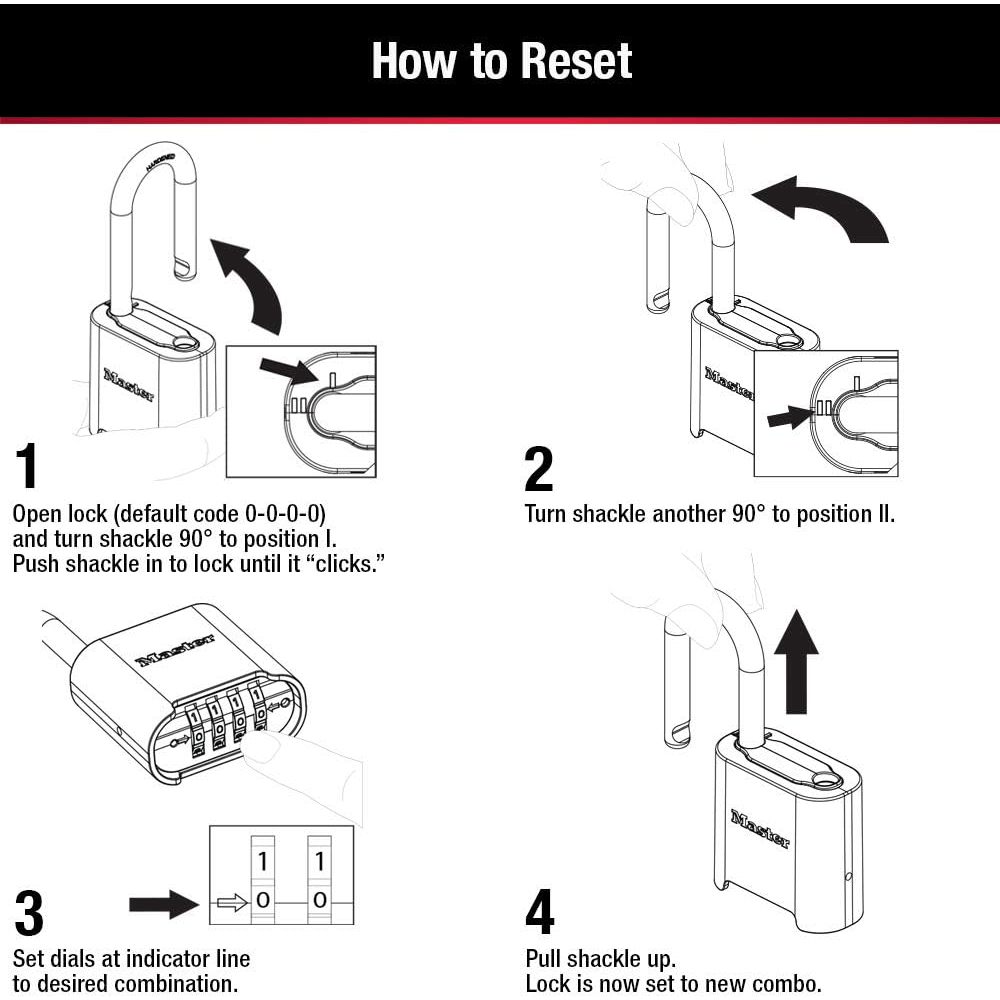 How to Reset

HARDENED

Master

I

II

1

Open lock (default code 0-0-0-0) and turn shackle 90° to position I. Push shackle in to lock until it "clicks."

Master

I

II

2

Turn shackle another 90° to position II.

Master

1 1 1 1
0 0 0 0

1 1
0 0

3

Set dials at indicator line to desired combination.

Master

4

Pull shackle up.
Lock is now set to new combo.