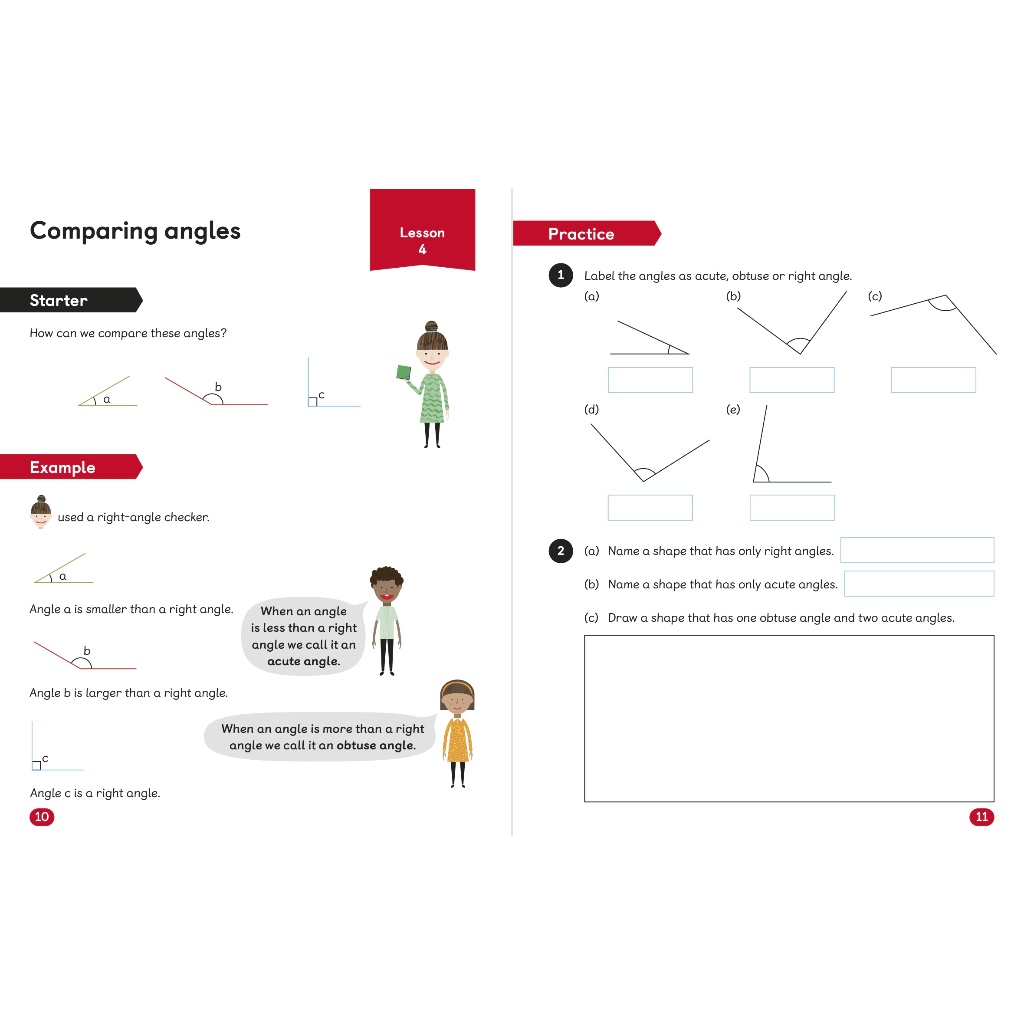 Comparing angles

Lesson 4

Starter

How can we compare these angles?

a

b

c

Example

used a right-angle checker.

a

Angle a is smaller than a right angle.

When an angle is less than a right angle we call it an acute angle.

b

Angle b is larger than a right angle.

When an angle is more than a right angle we call it an obtuse angle.

c

Angle c is a right angle.

10

Practice

1 Label the angles as acute, obtuse or right angle.

(a)

(b)

(c)

(d)

(e)

2 (a) Name a shape that has only right angles.

(b) Name a shape that has only acute angles.

(c) Draw a shape that has one obtuse angle and two acute angles.

11