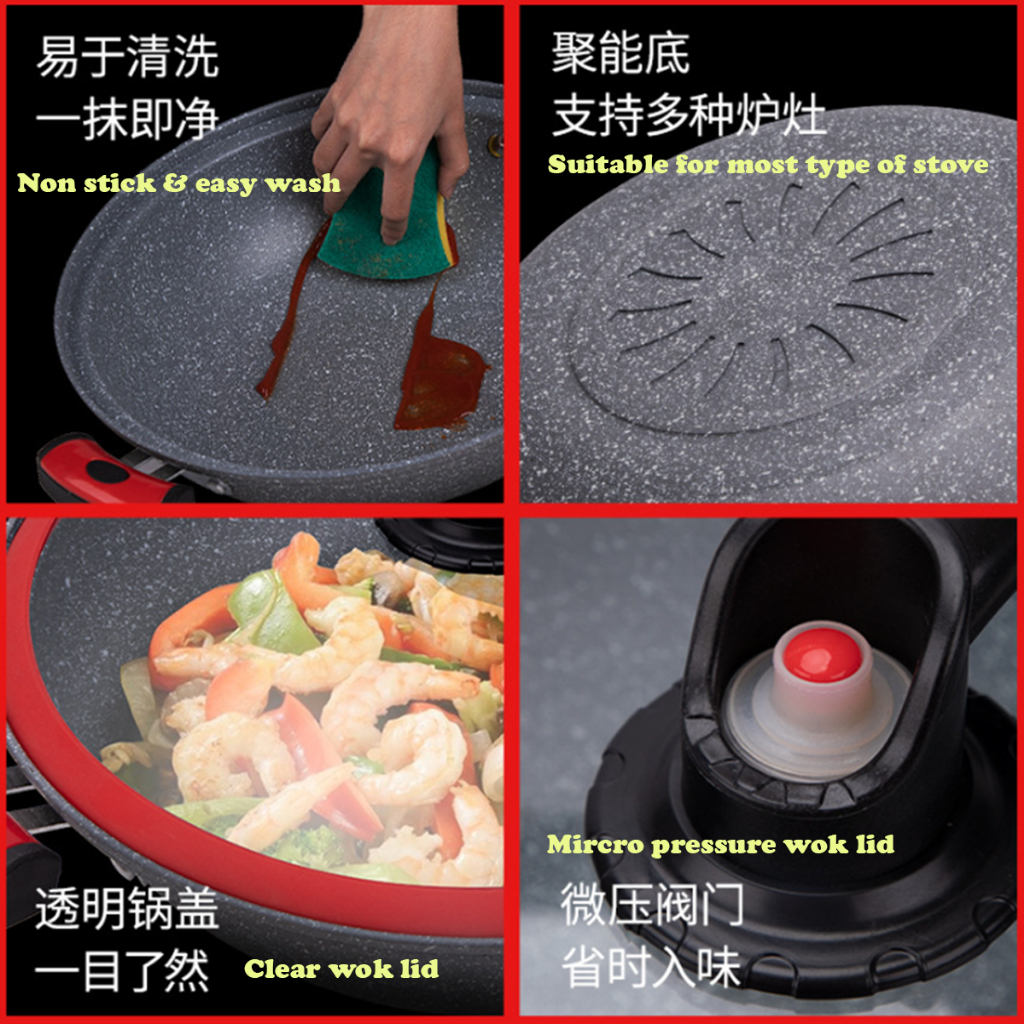 易于清洗
一抹即净
Non stick & easy wash

聚能底
支持多种炉灶
Suitable for most type of stove

透明锅盖
一目了然 Clear wok lid

Mircro pressure wok lid
微压阀门
省时入味