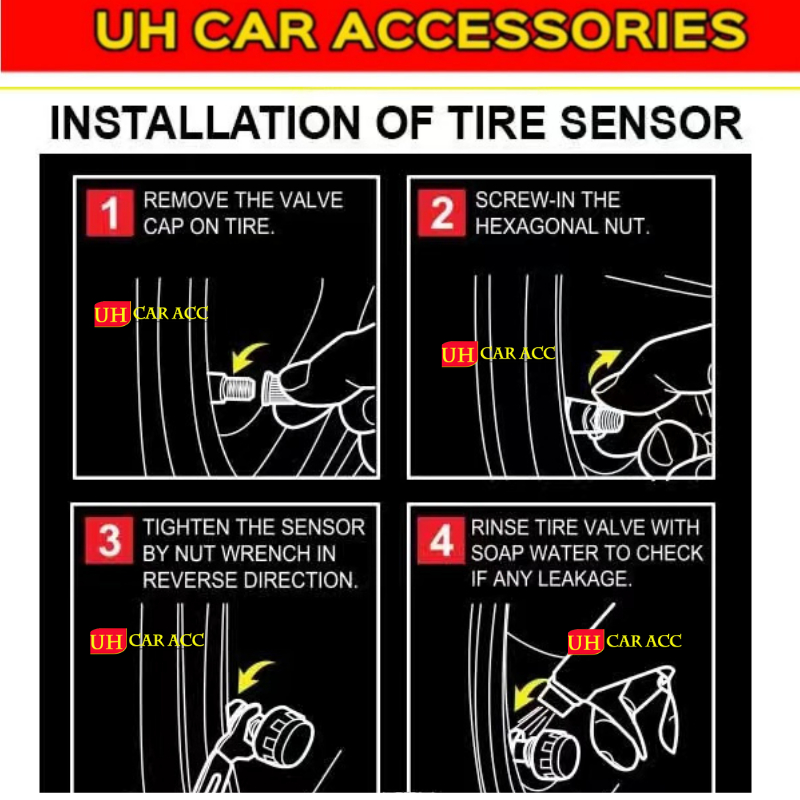 UH CAR ACCESSORIES

INSTALLATION OF TIRE SENSOR

1 REMOVE THE VALVE CAP ON TIRE.

UH CAR ACC

2 SCREW-IN THE HEXAGONAL NUT.

UH CAR ACC

3 TIGHTEN THE SENSOR BY NUT WRENCH IN REVERSE DIRECTION.

UH CAR ACC

4 RINSE TIRE VALVE WITH SOAP WATER TO CHECK IF ANY LEAKAGE.

UH CAR ACC