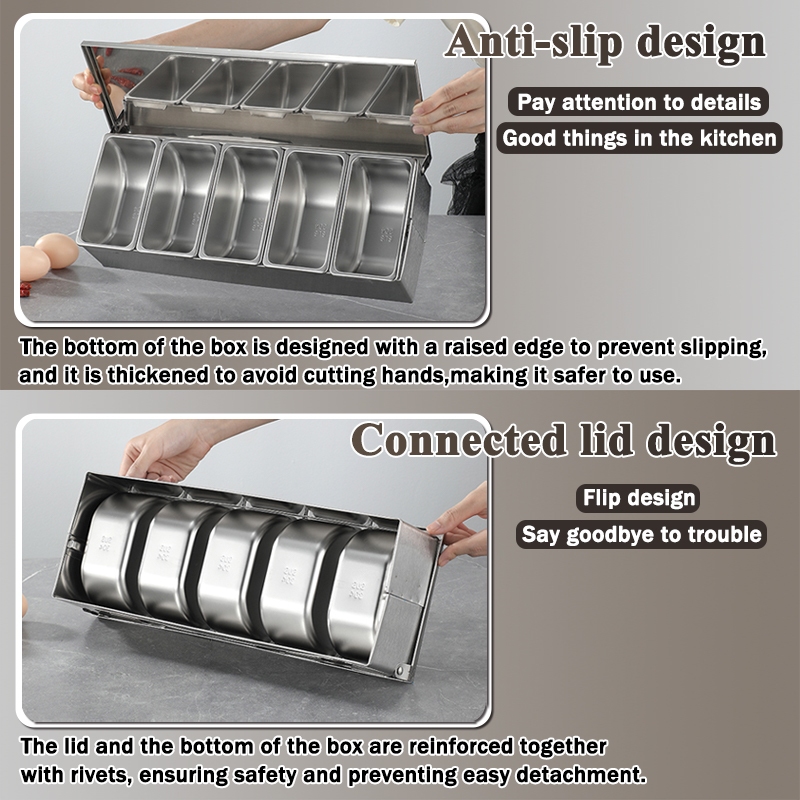 Anti-slip design

Pay attention to details

Good things in the kitchen

The bottom of the box is designed with a raised edge to prevent slipping, and it is thickened to avoid cutting hands,making it safer to use.

Connected lid design

Flip design

Say goodbye to trouble

The lid and the bottom of the box are reinforced together with rivets, ensuring safety and preventing easy detachment.