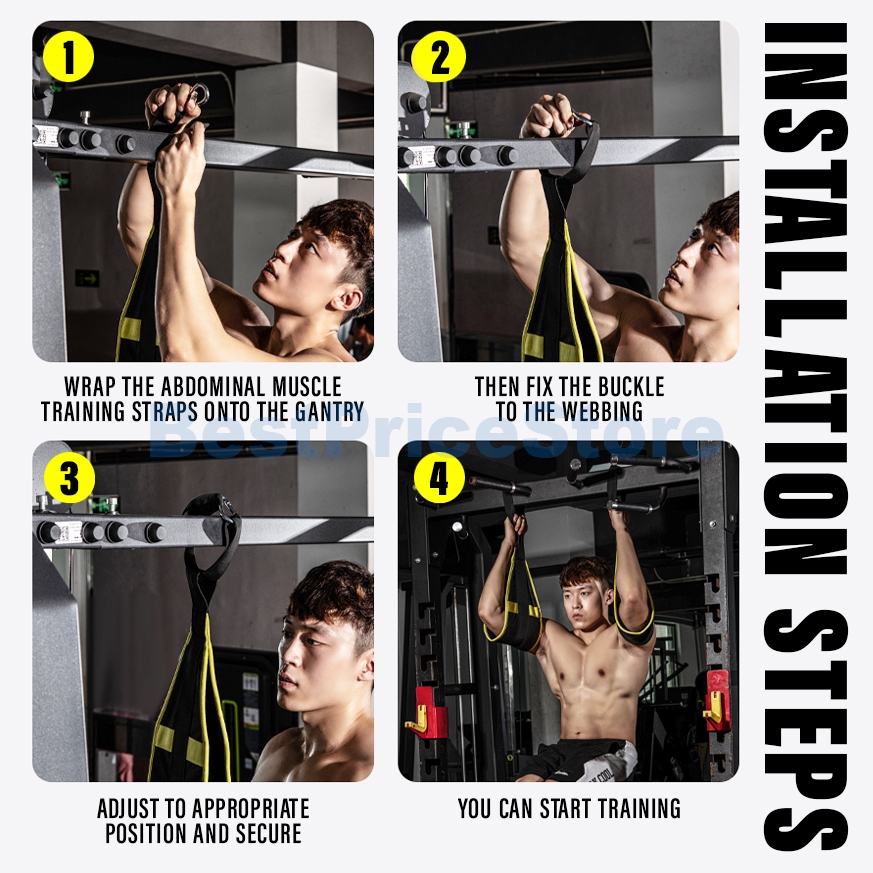 INSTALLATION STEPS

1

WRAP THE ABDOMINAL MUSCLE TRAINING STRAPS ONTO THE GANTRY

2

THEN FIX THE BUCKLE TO THE WEBBING

BestPriceStore

3

ADJUST TO APPROPRIATE POSITION AND SECURE

4

YOU CAN START TRAINING