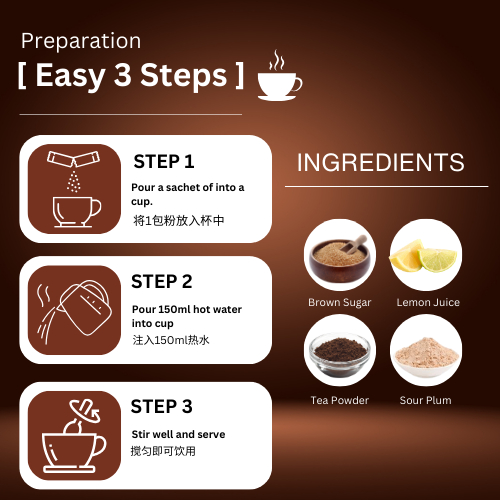 Preparation
[ Easy 3 Steps ]

STEP 1
Pour a sachet of into a cup.
将1包粉放入杯中

STEP 2
Pour 150ml hot water into cup
注入150ml热水

STEP 3
Stir well and serve
搅匀即可饮用

INGREDIENTS

Brown Sugar
Lemon Juice
Tea Powder
Sour Plum