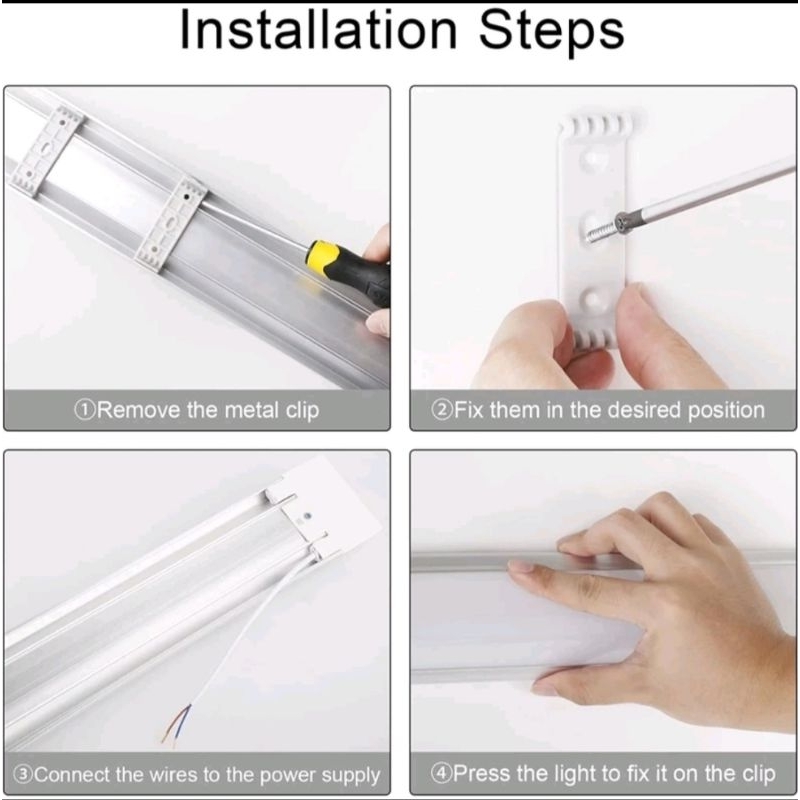 Installation Steps

①Remove the metal clip

②Fix them in the desired position

③Connect the wires to the power supply

④Press the light to fix it on the clip