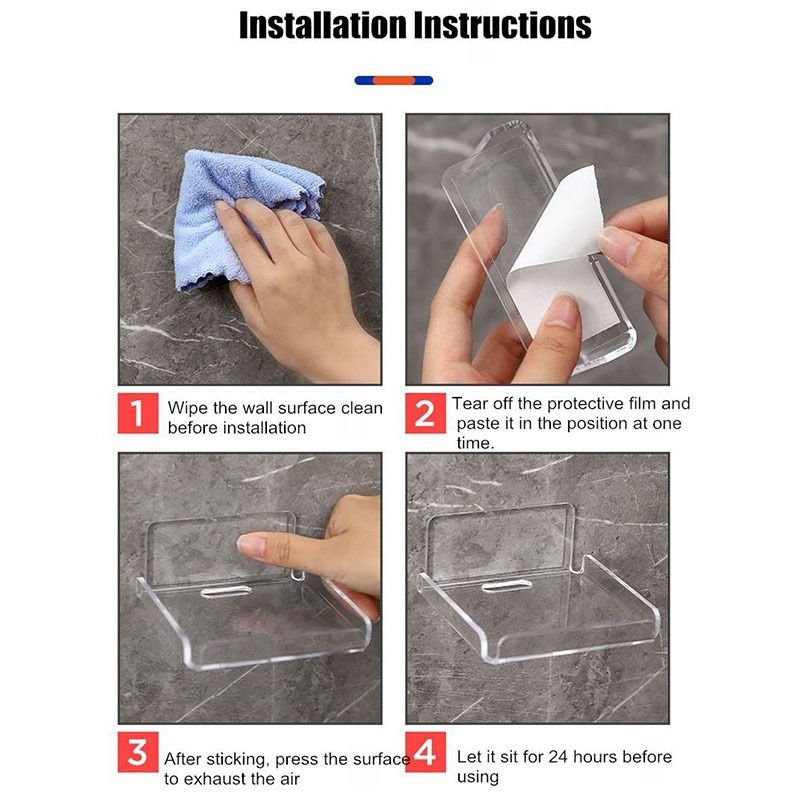 Installation Instructions

1 Wipe the wall surface clean before installation

2 Tear off the protective film and paste it in the position at one time.

3 After sticking, press the surface to exhaust the air

4 Let it sit for 24 hours before using