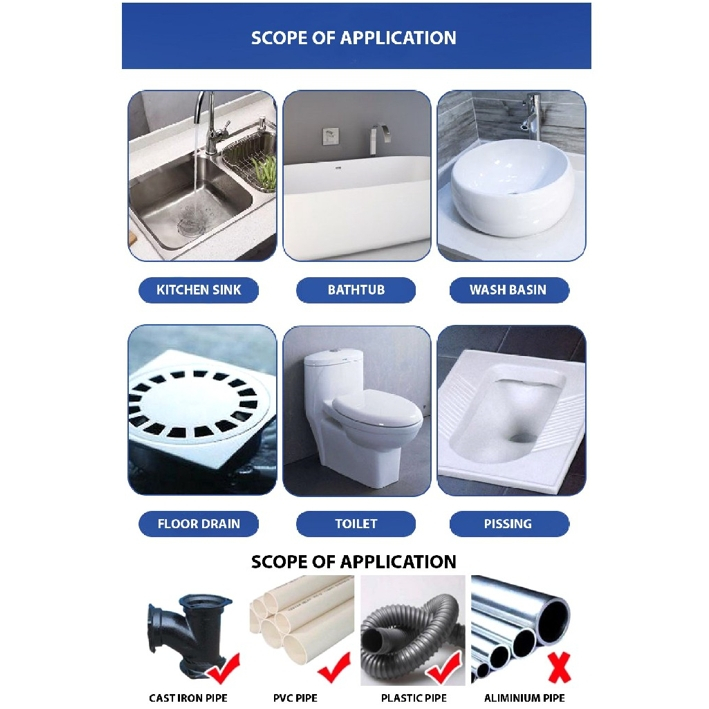 SCOPE OF APPLICATION

KITCHEN SINK

BATHTUB

WASH BASIN

FLOOR DRAIN

TOILET

PISSING

SCOPE OF APPLICATION

CAST IRON PIPE

PVC PIPE

PLASTIC PIPE

ALIMINIUM PIPE