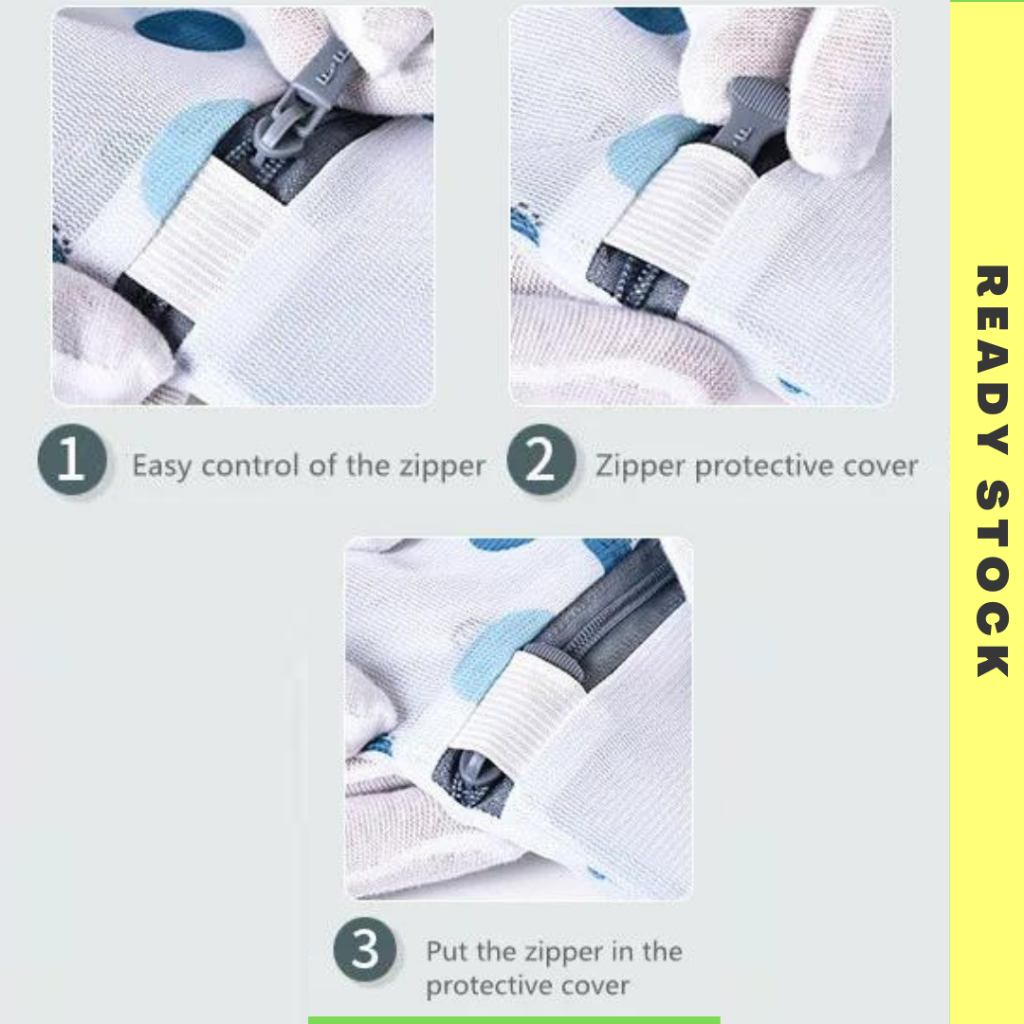 1 Easy control of the zipper

2 Zipper protective cover

3 Put the zipper in the protective cover

READY STOCK