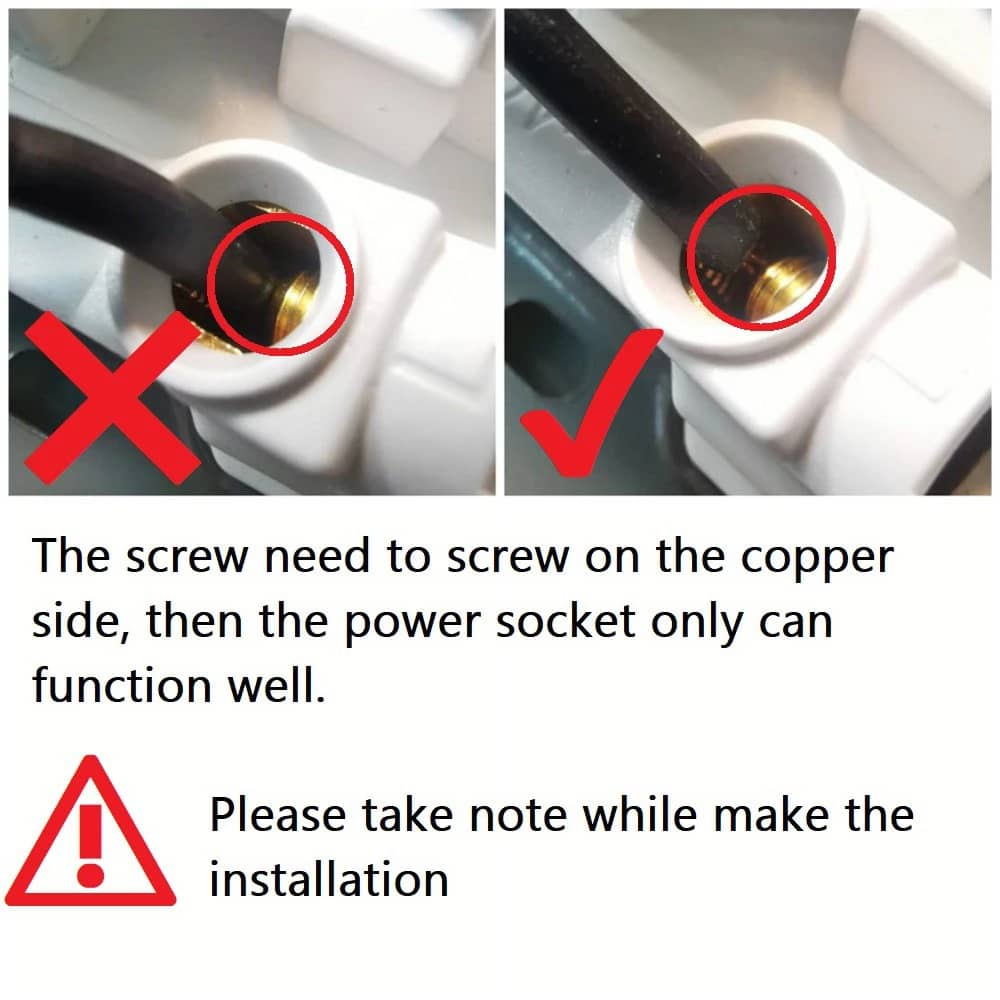 The screw need to screw on the copper side, then the power socket only can function well.

Please take note while make the installation