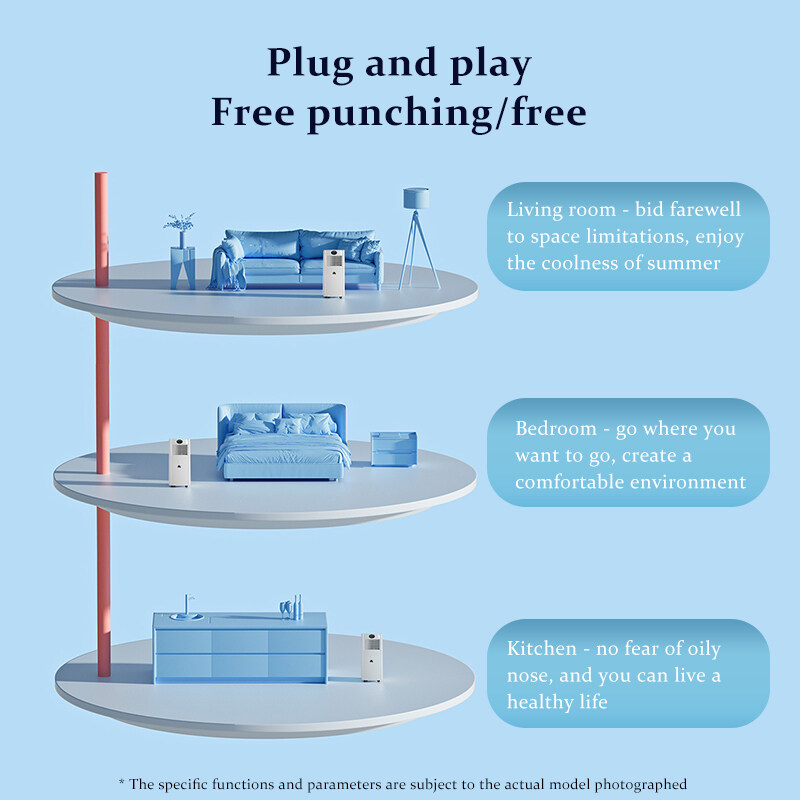 Plug and play
Free punching/free

Living room - bid farewell to space limitations, enjoy the coolness of summer

Bedroom - go where you want to go, create a comfortable environment

Kitchen - no fear of oily nose, and you can live a healthy life

* The specific functions and parameters are subject to the actual model photographed