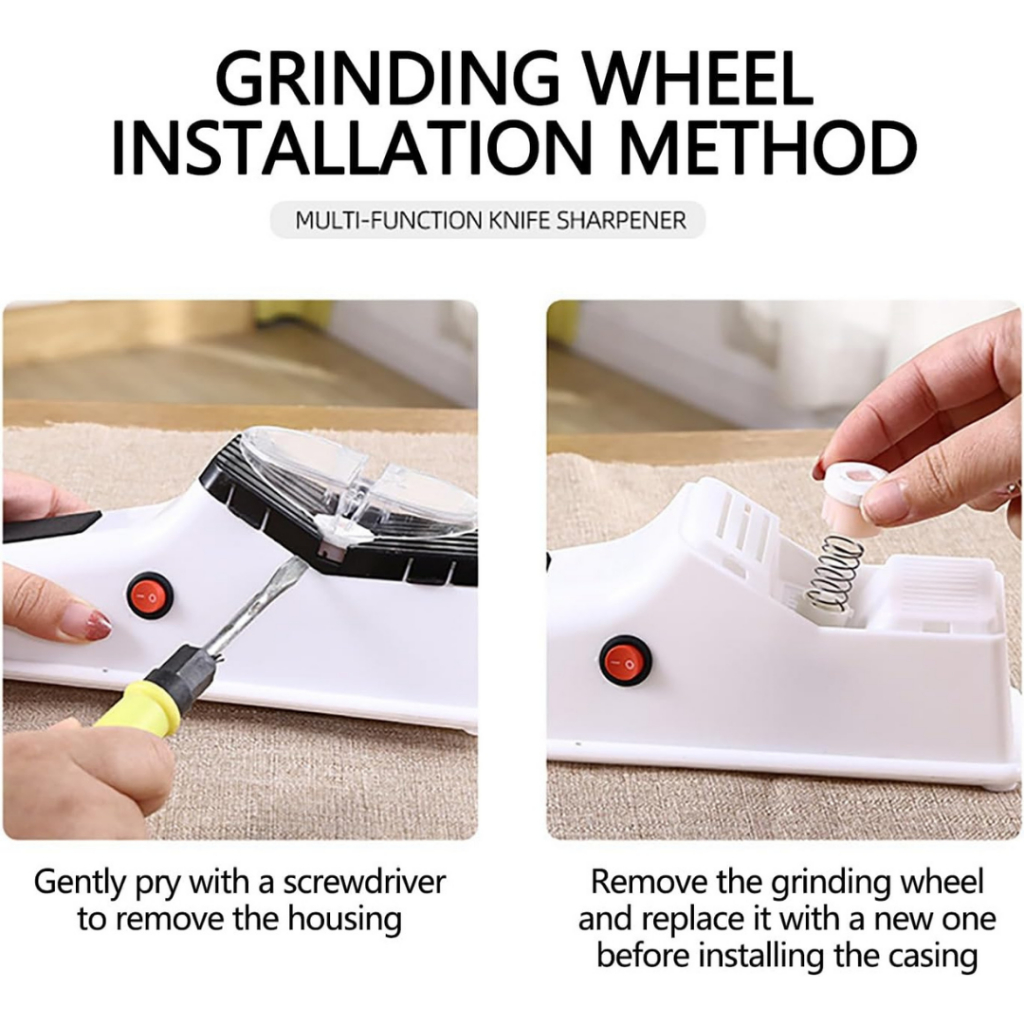 GRINDING WHEEL INSTALLATION METHOD

MULTI-FUNCTION KNIFE SHARPENER

Gently pry with a screwdriver to remove the housing

Remove the grinding wheel and replace it with a new one before installing the casing