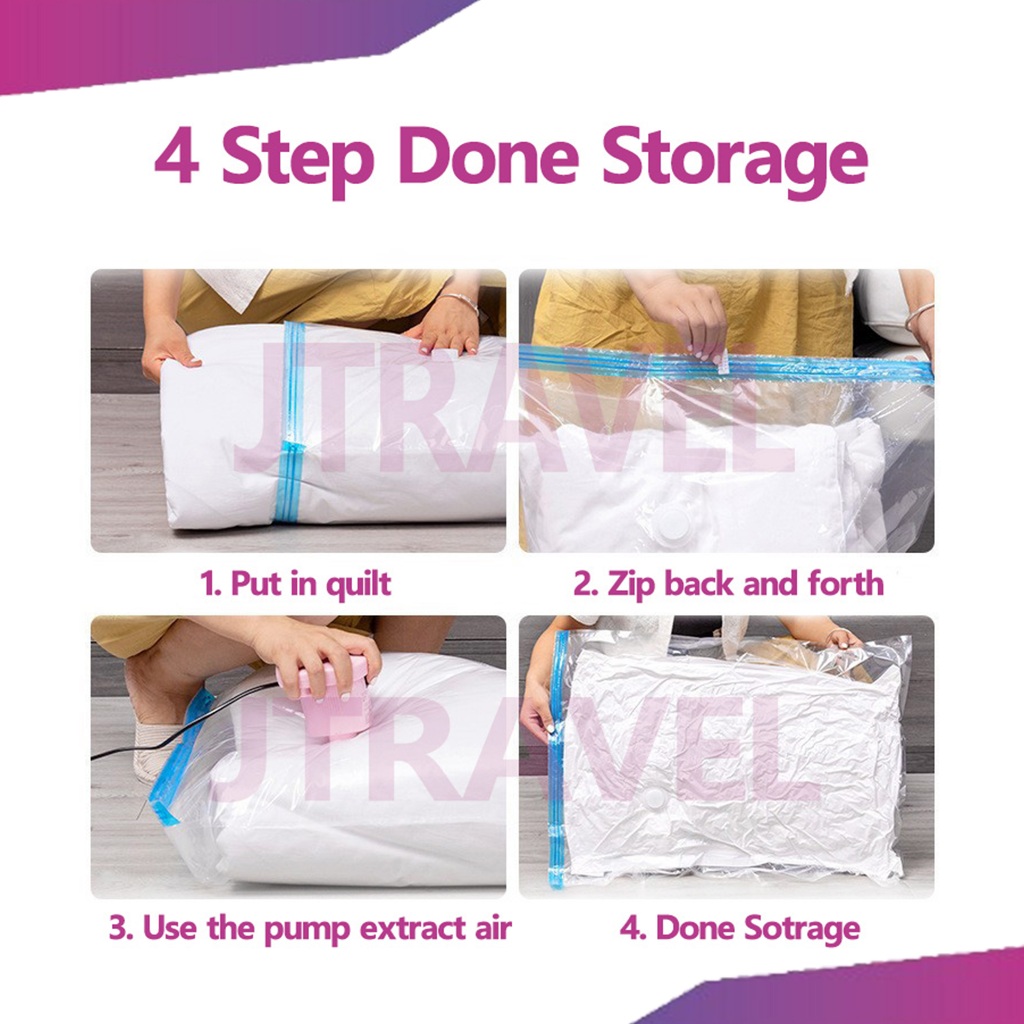 4 Step Done Storage

JTRAVEL

1. Put in quilt

2. Zip back and forth

JTRAVEL

3. Use the pump extract air

4. Done Sotrage