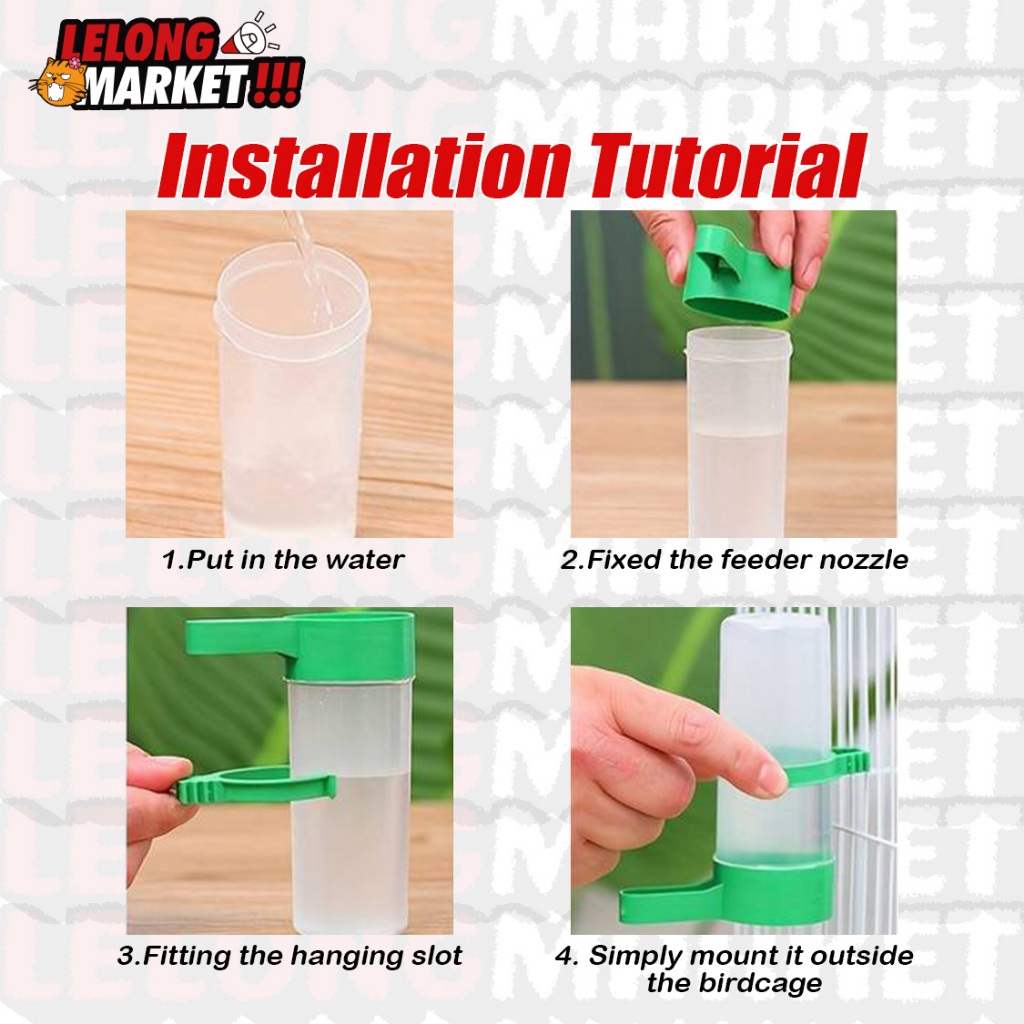 LELONG MARKET!!!

Installation Tutorial

1.Put in the water

2.Fixed the feeder nozzle

3.Fitting the hanging slot

4. Simply mount it outside the birdcage