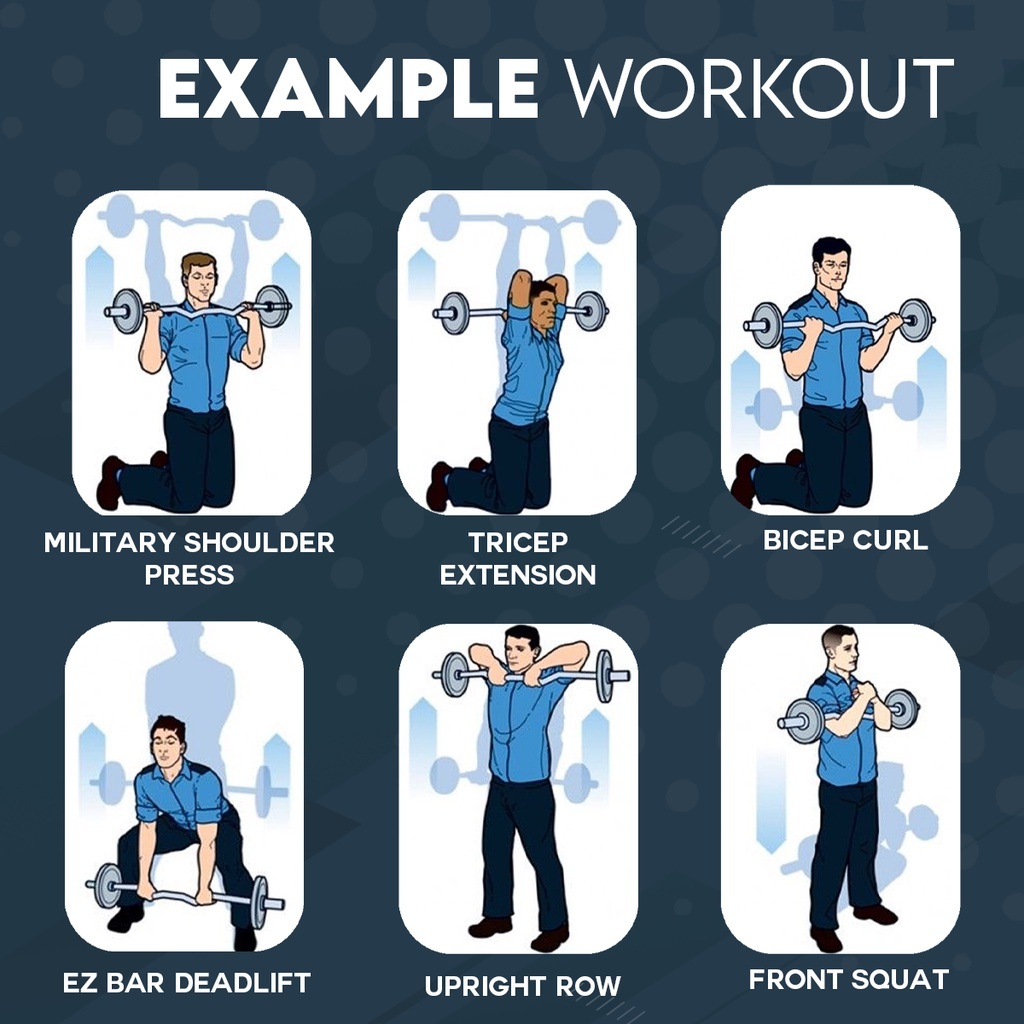 EXAMPLE WORKOUT

MILITARY SHOULDER PRESS

TRICEP EXTENSION

BICEP CURL

EZ BAR DEADLIFT

UPRIGHT ROW

FRONT SQUAT