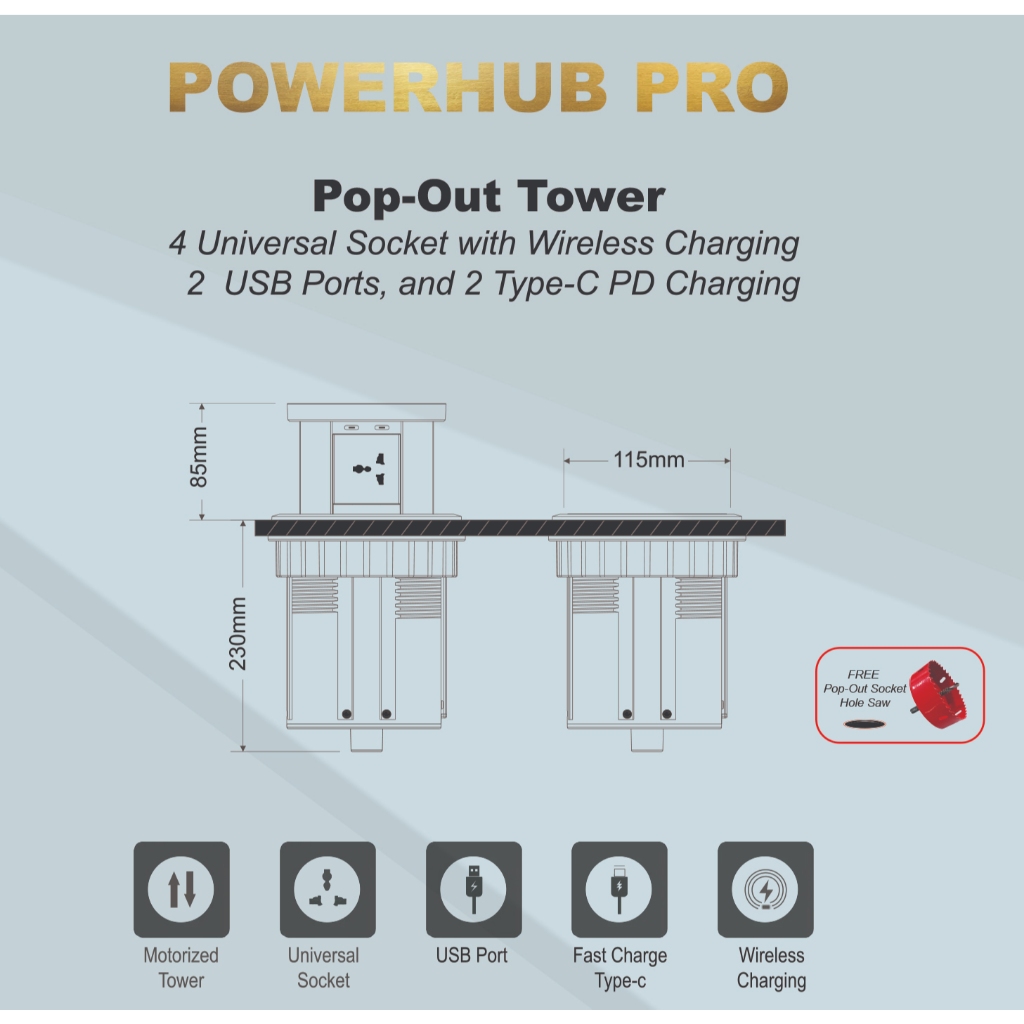 POWERHUB PRO

Pop-Out Tower

4 Universal Socket with Wireless Charging
2 USB Ports, and 2 Type-C PD Charging

85mm

115mm

230mm

FREE
Pop-Out Socket
Hole Saw

Motorized Tower

Universal Socket

USB Port

Fast Charge Type-c

Wireless Charging